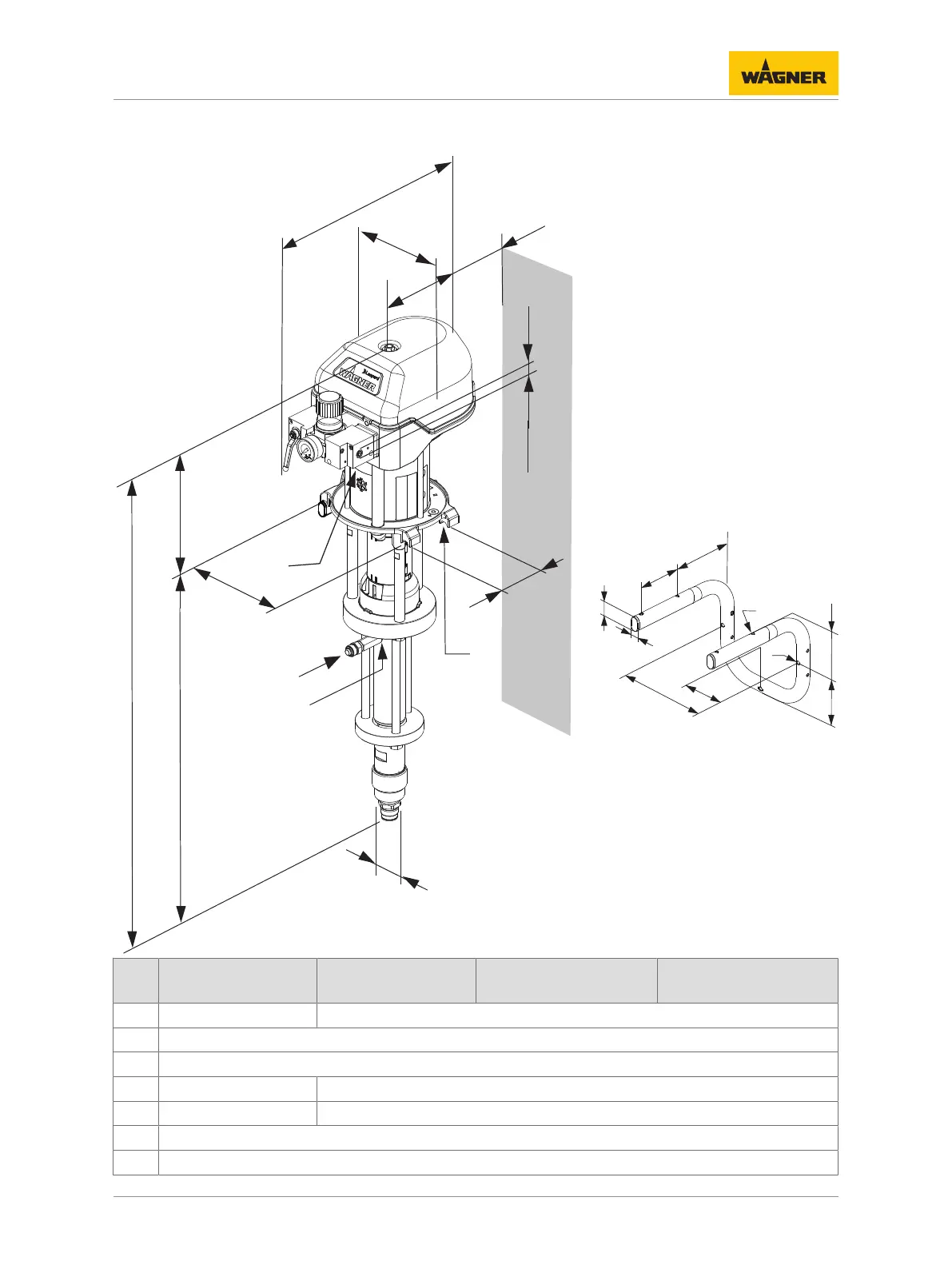 WAGNER

WAGNER