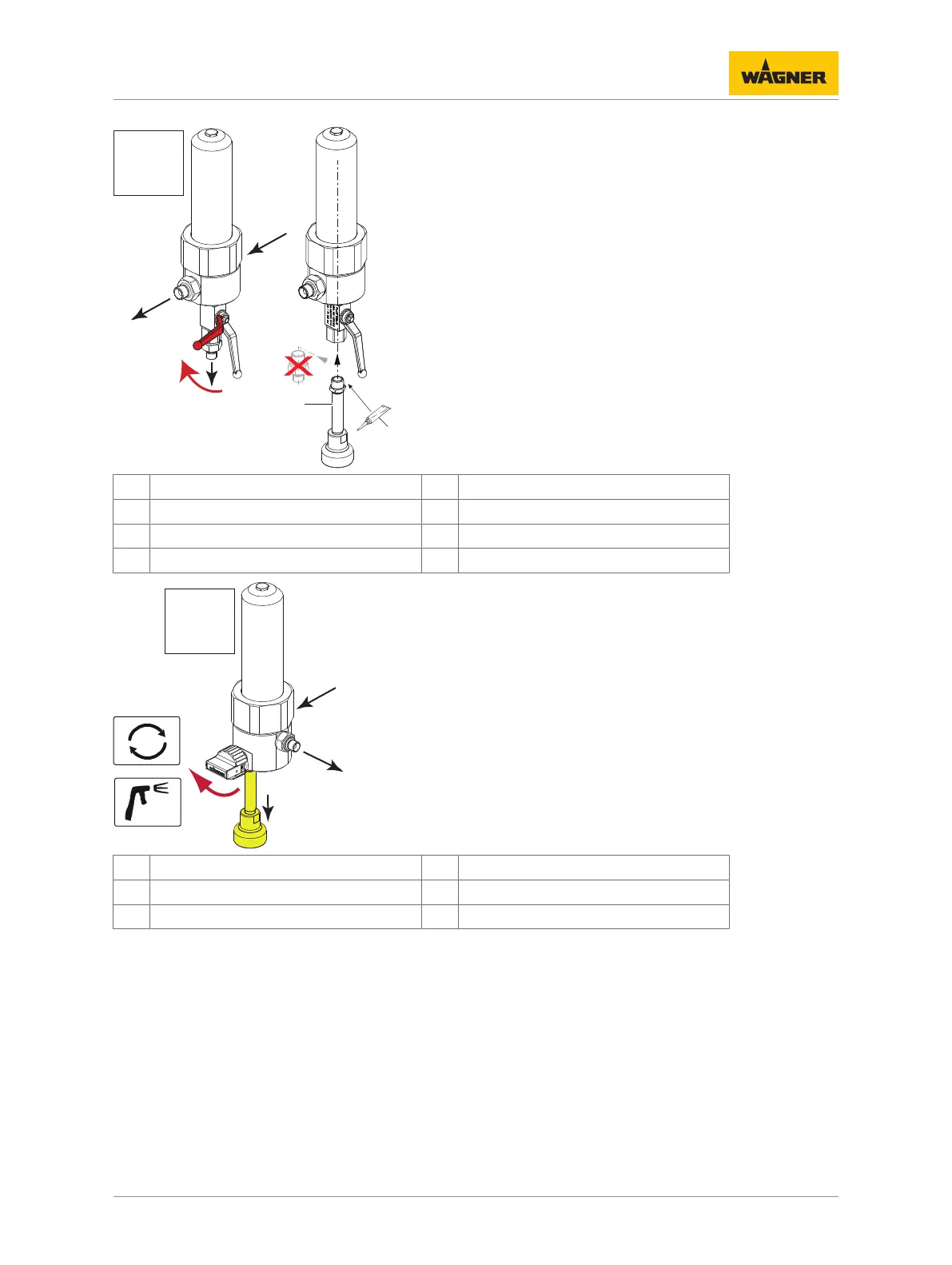 WAGNER