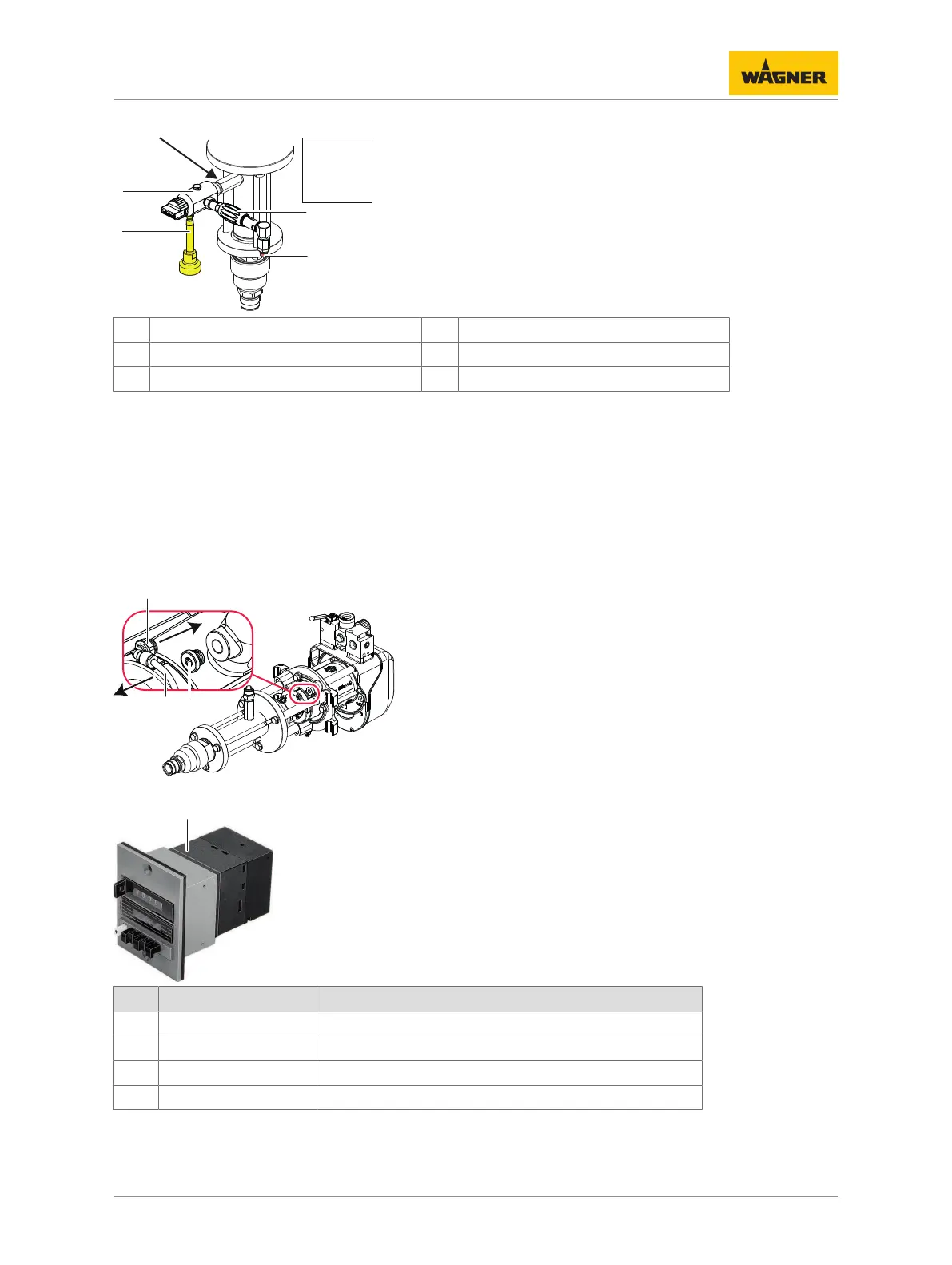 WAGNER