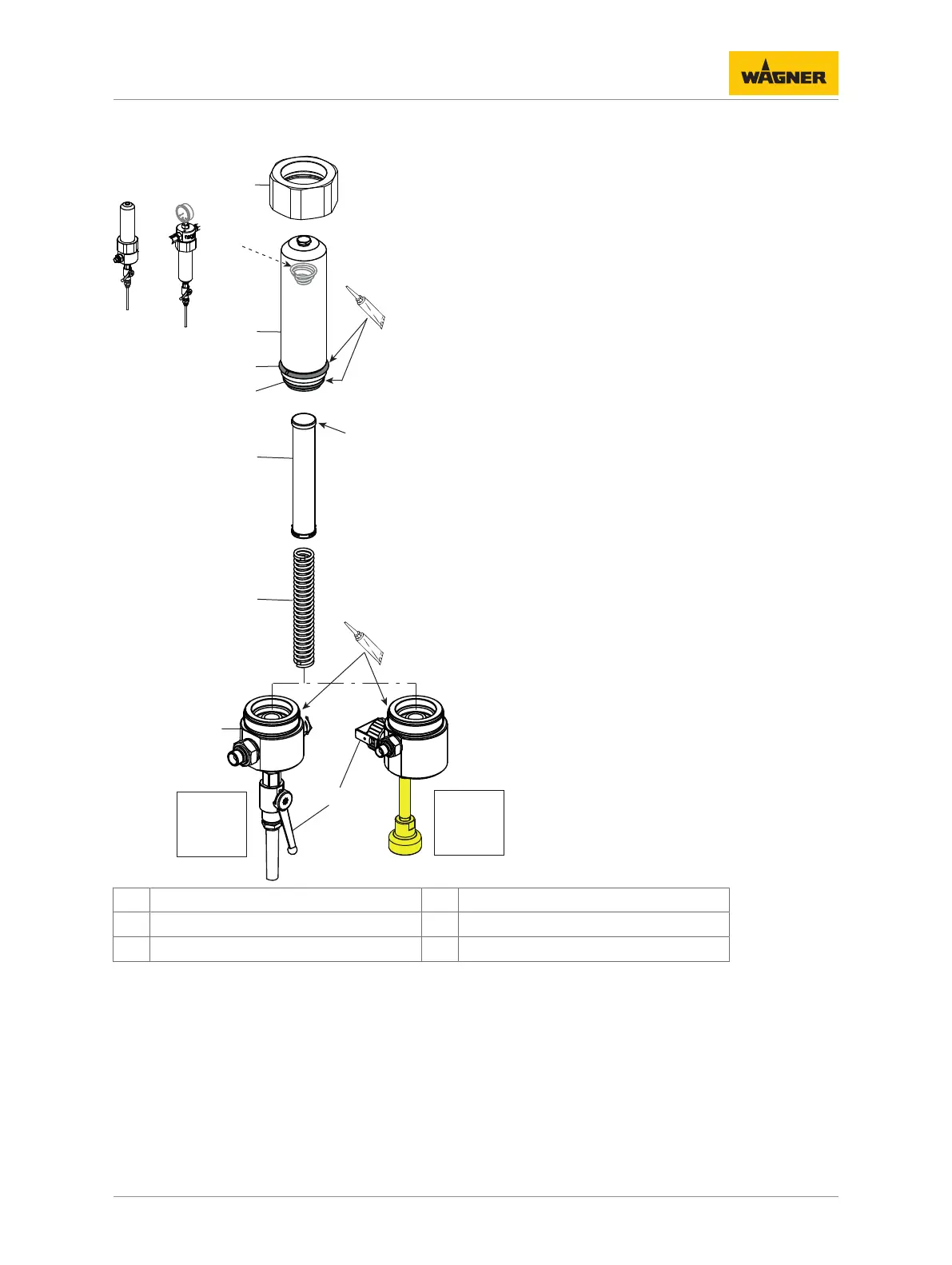 WAGNER