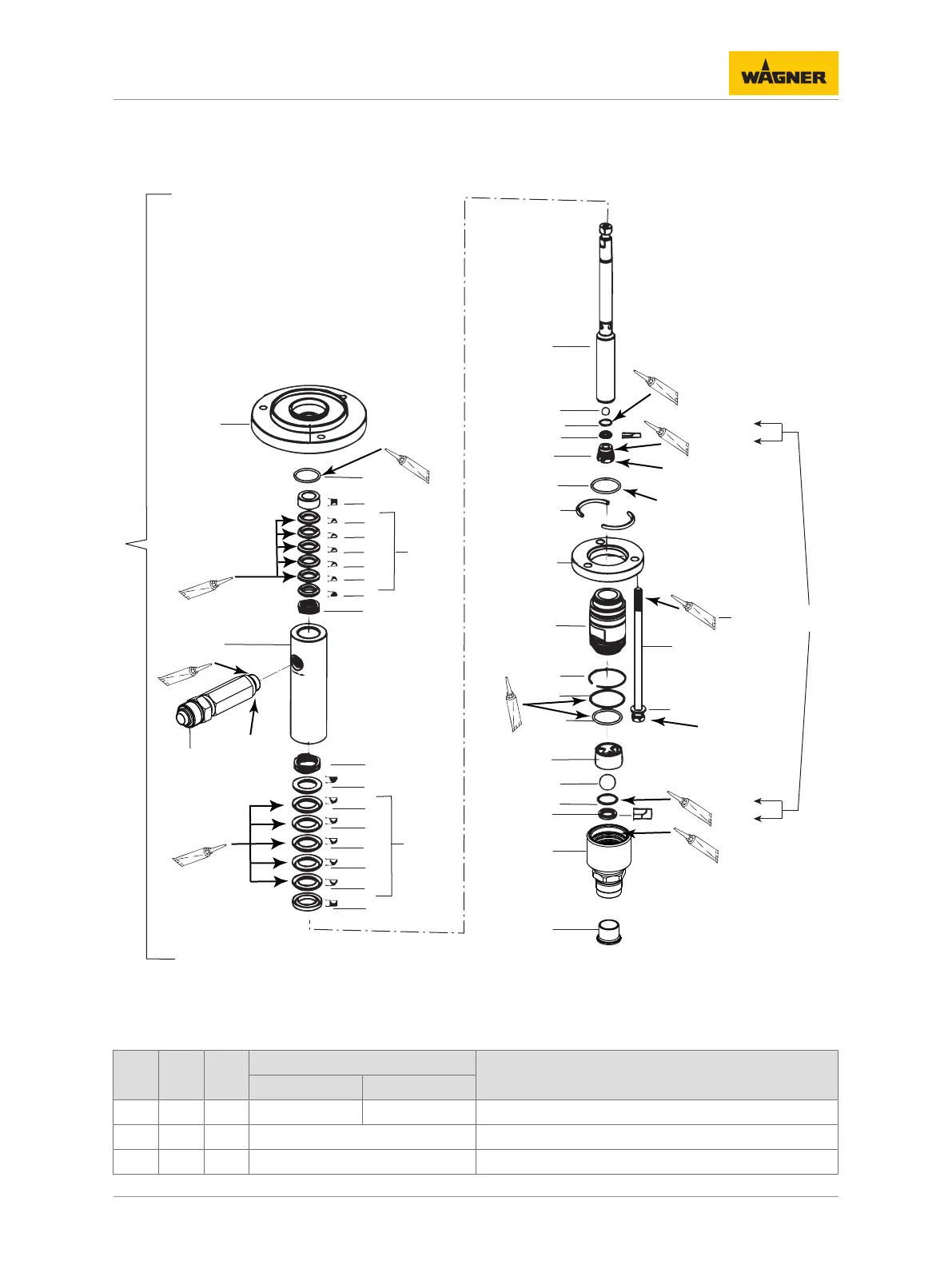 WAGNER