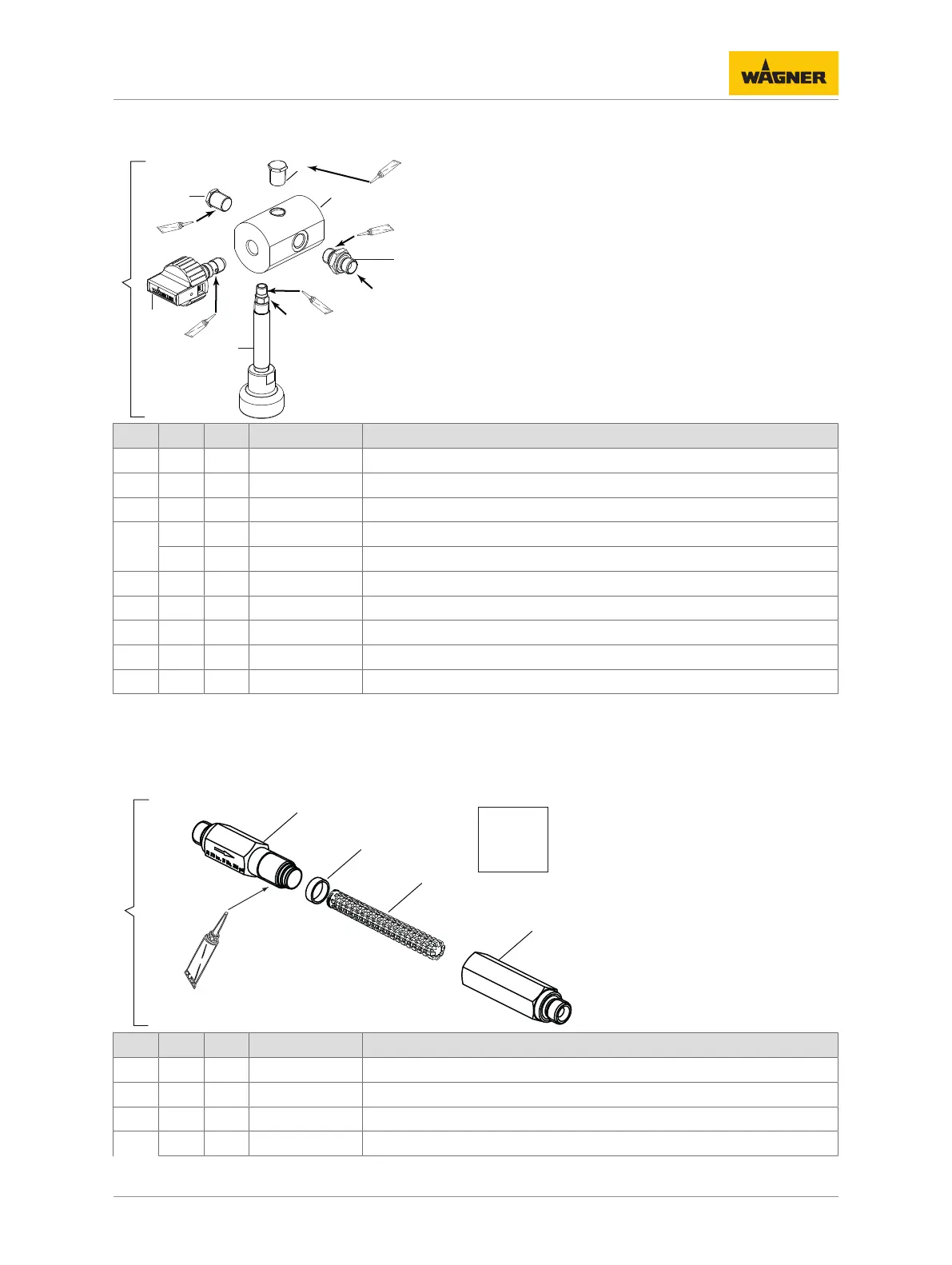 WAGNER