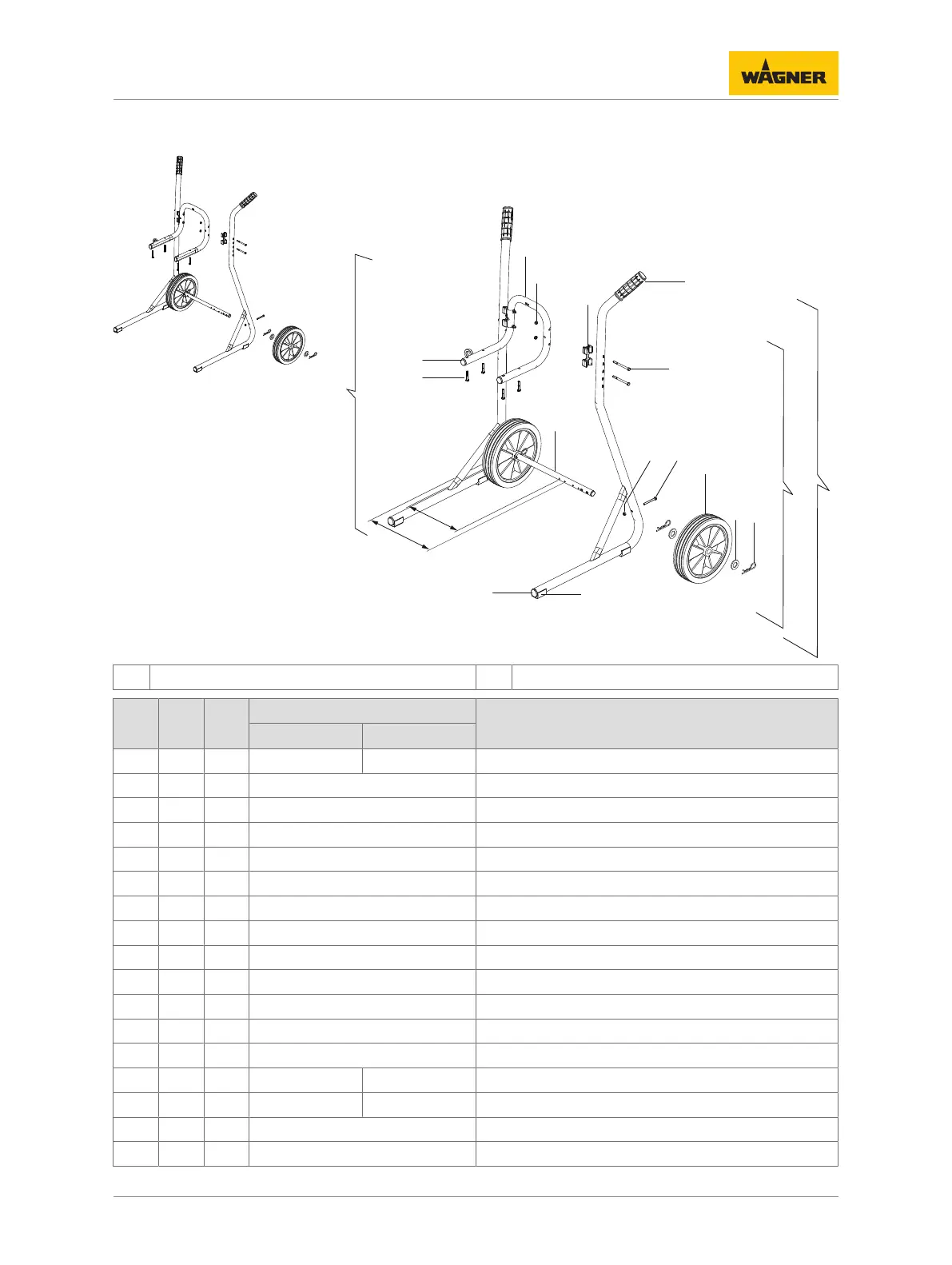 WAGNER