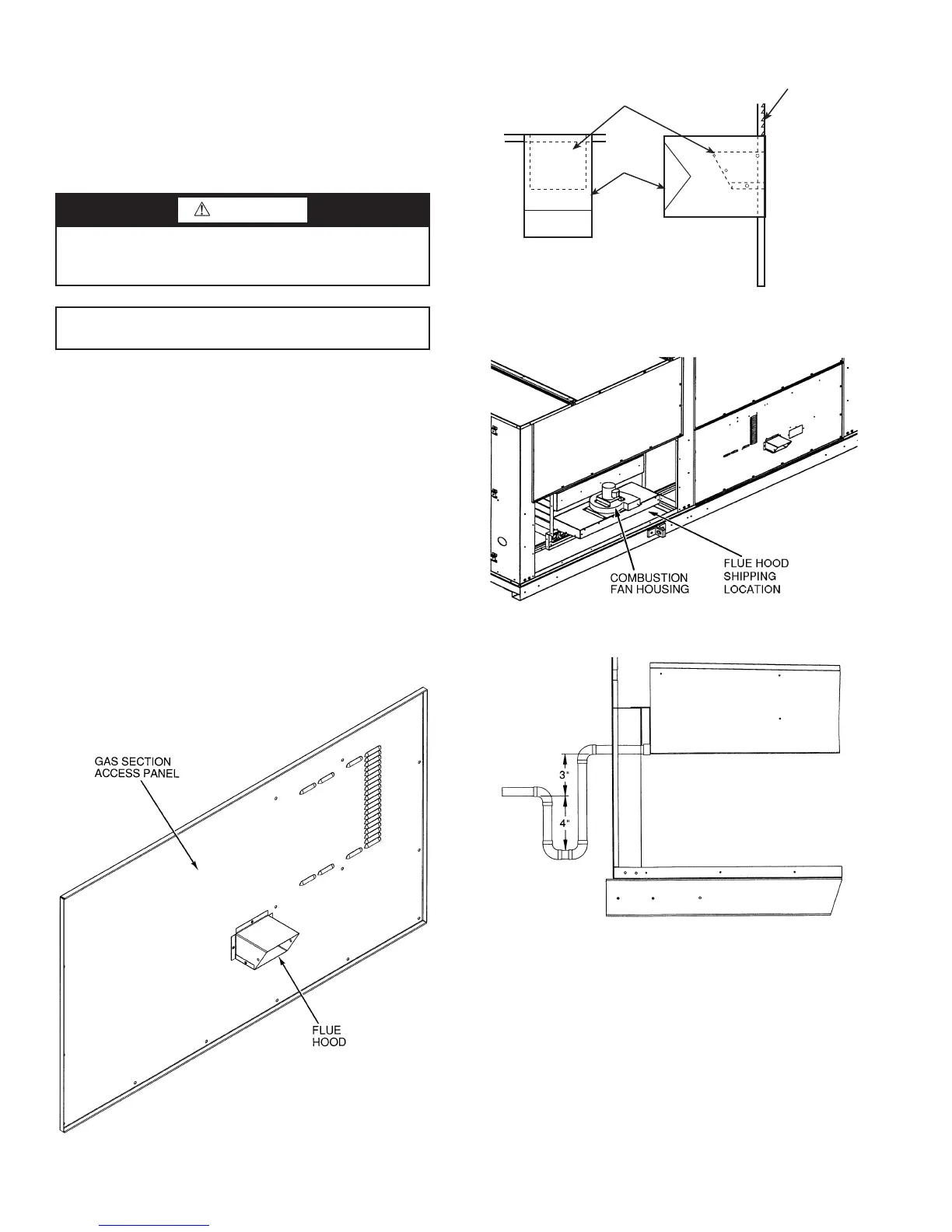 GAS SECTION ACCESS PANEL

FLUE HOOD

COMBUSTION FAN HOUSING

FLUE HOOD SHIPPING LOCATION

3"

4"