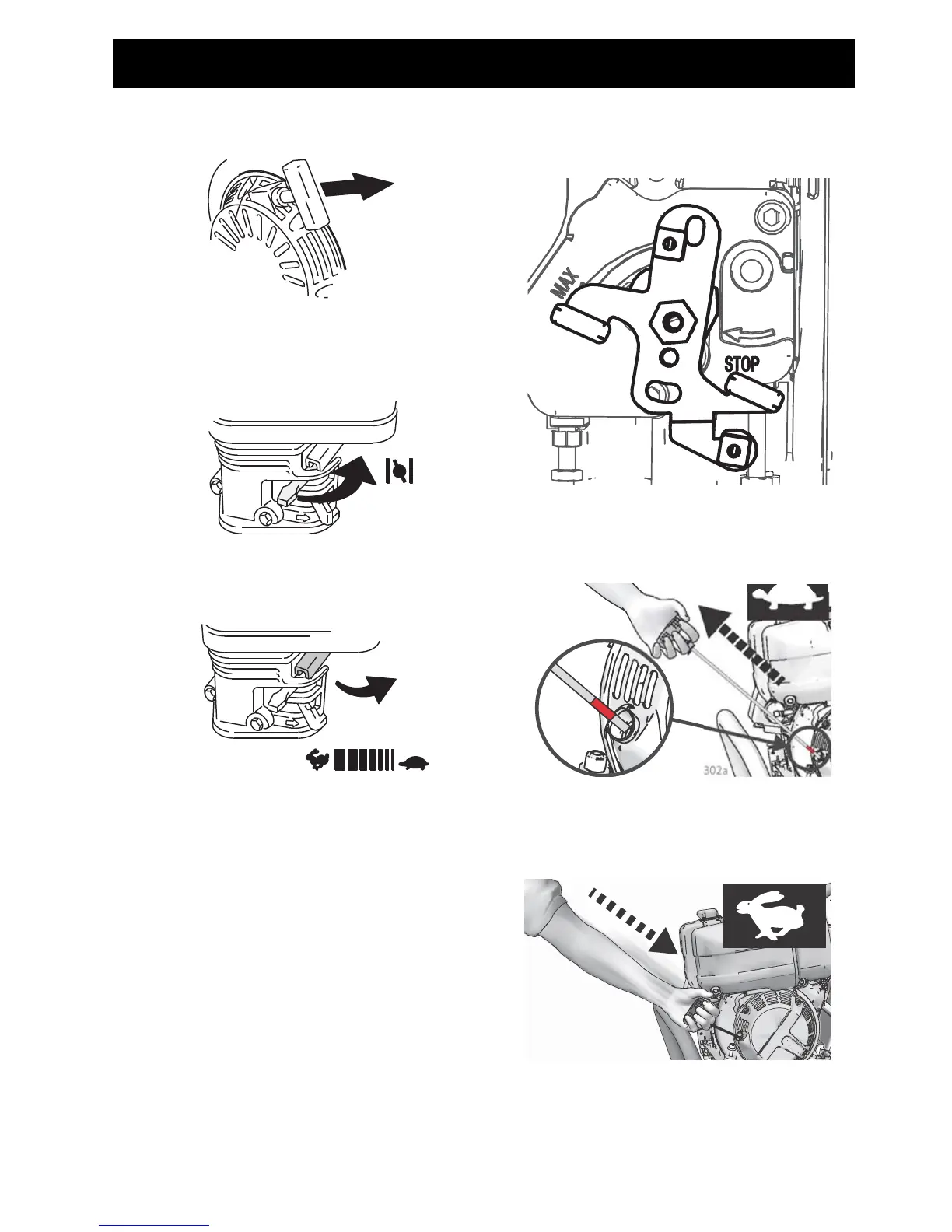 MAX

STOP

302a