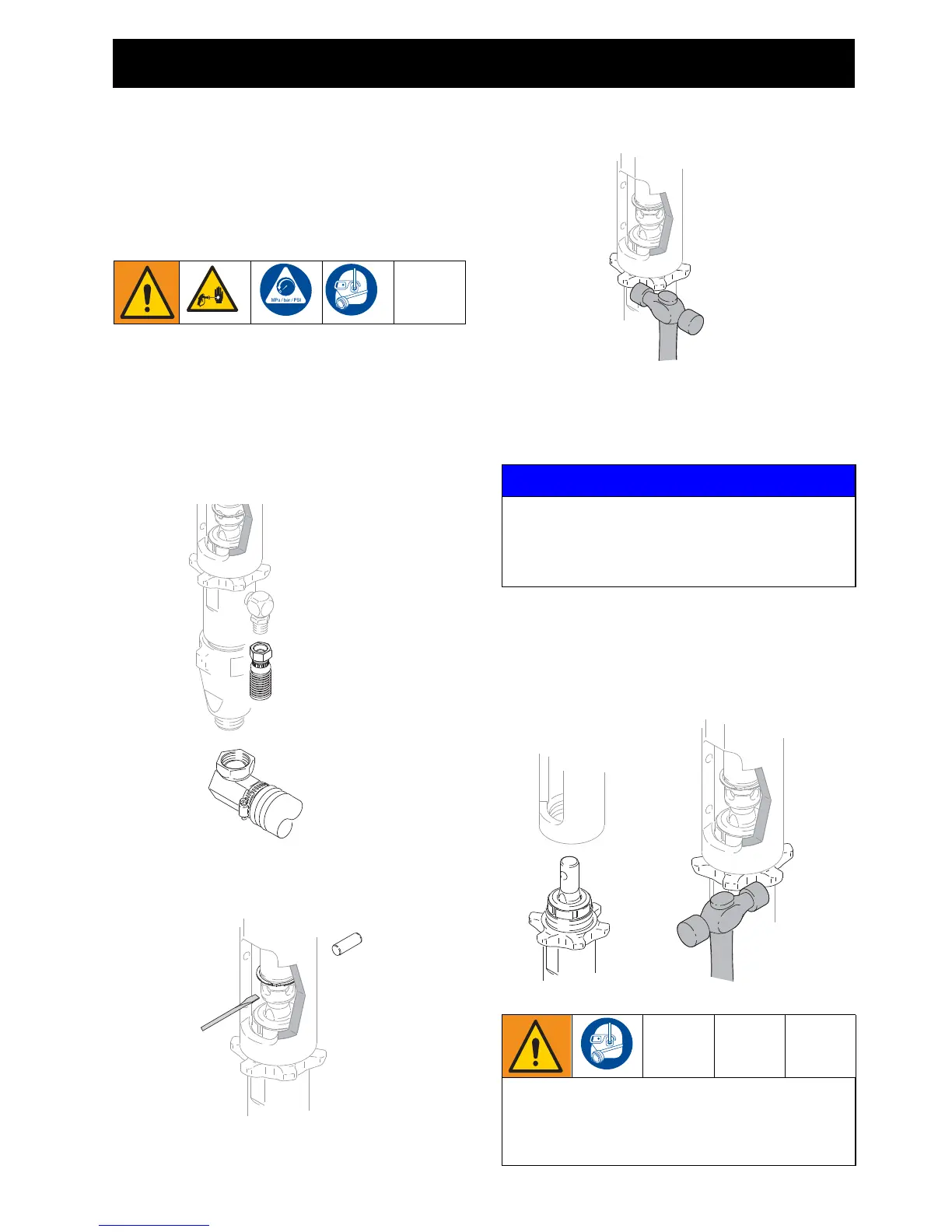 MPa / bar / PSI