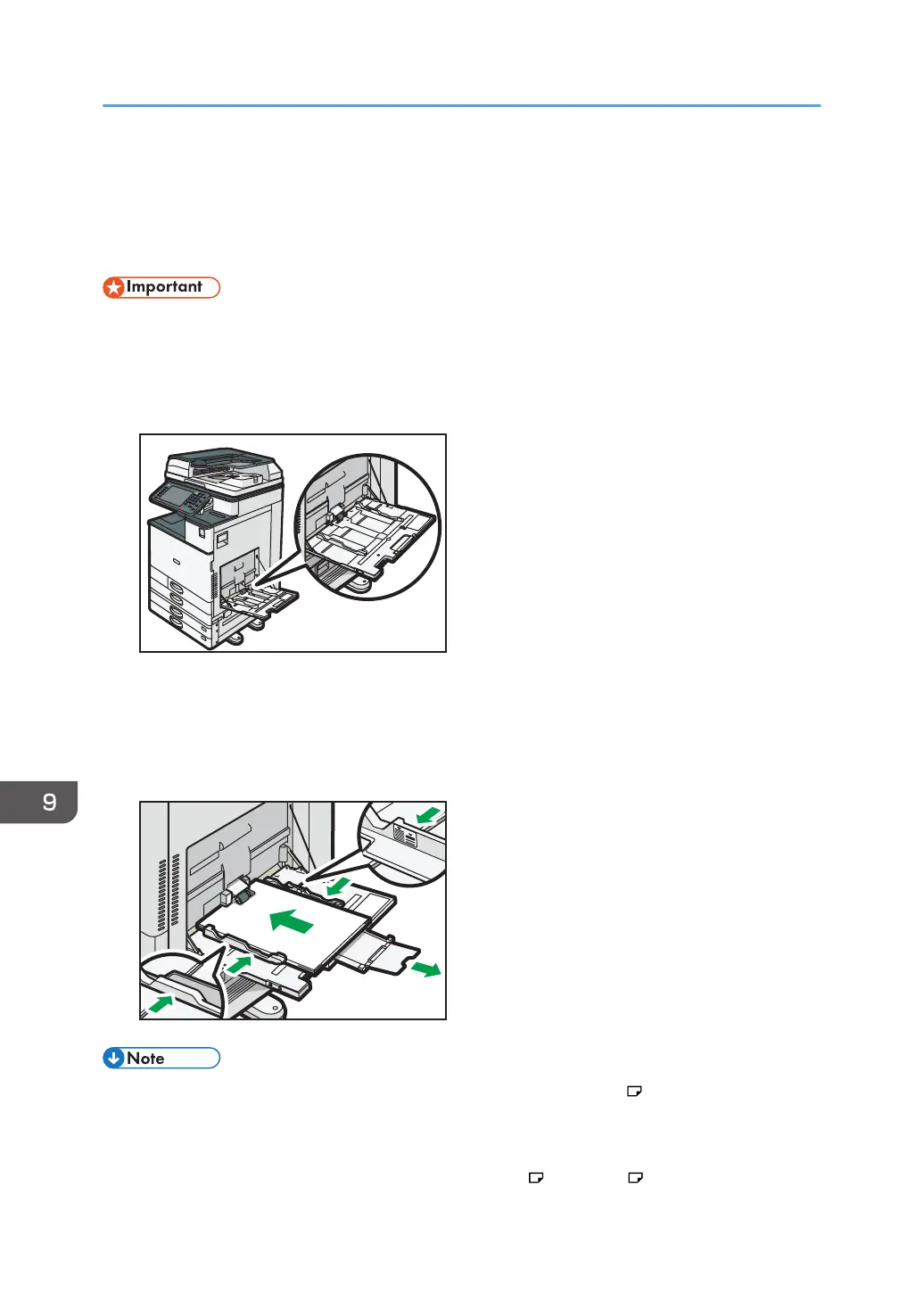 Important

9

Note