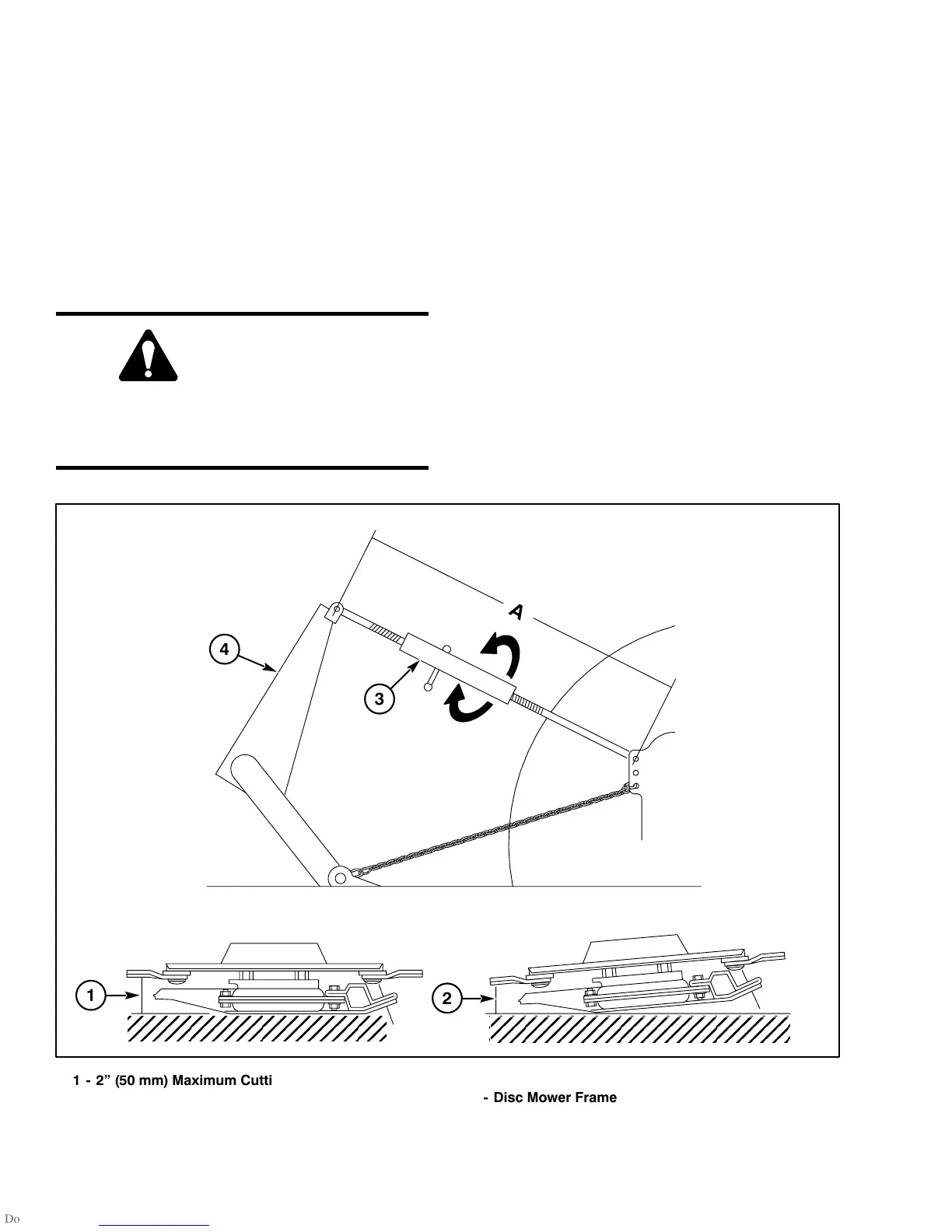 A

4

3

1

2

1 - 2” (50 mm) Maximum Cutti

- Disc Mower Frame

Do