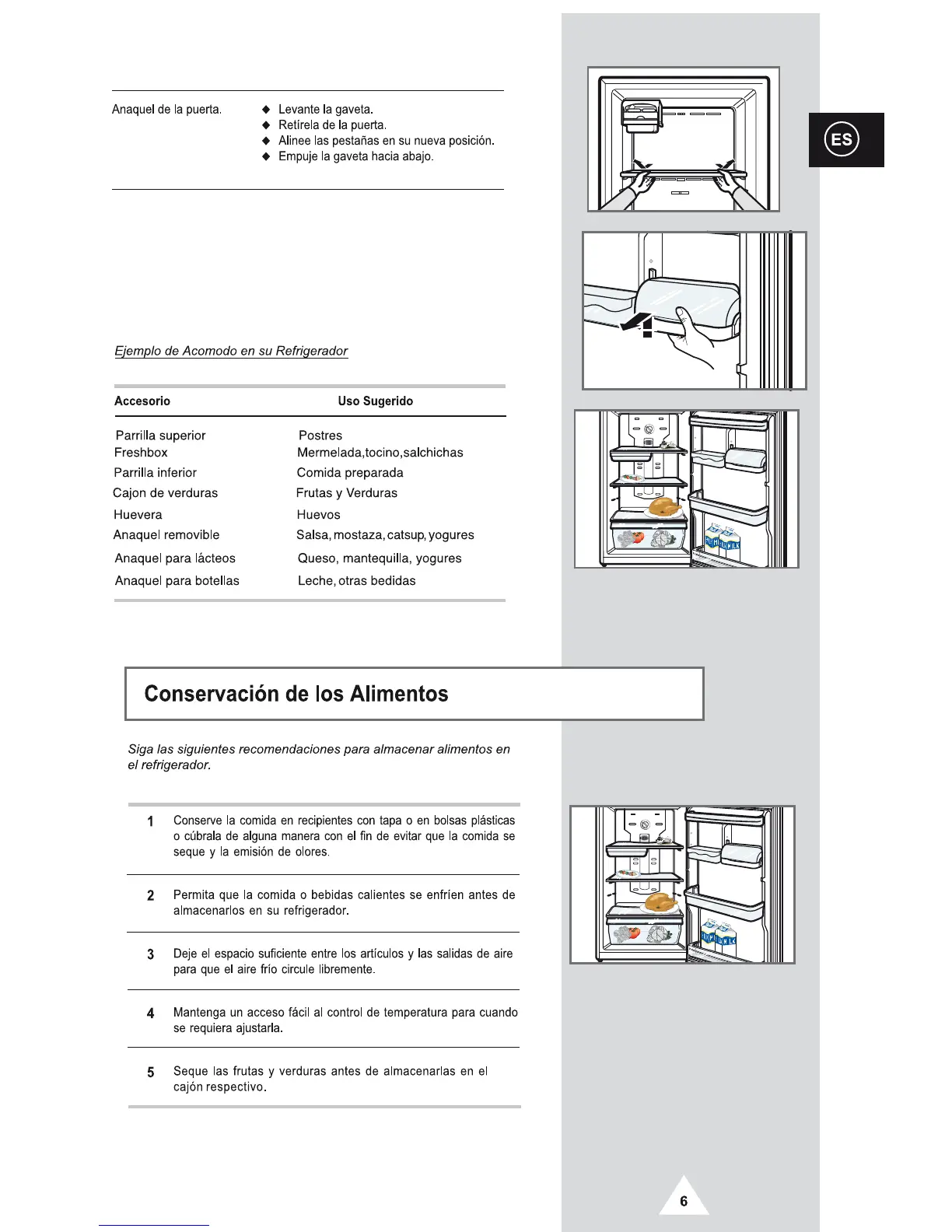 Anaquel de la puerta.

◆ Levante la gaveta.
◆ Retírela de la puerta.
◆ Alinee las pestañas en su nueva posición.
◆ Empuje la gaveta hacia abajo.

ES

Ejemplo de Acomodo en su Refrigerador

| Accesorio | Uso Sugerido |
|---|---|
| Parrilla superior | Postres |
| Freshbox | Mermelada,tocino,salchichas |
| Parrilla inferior | Comida preparada |
| Cajon de verduras | Frutas y Verduras |
| Huevera | Huevos |
| Anaquel removible | Salsa, mostaza, catsup, yogures |
| Anaquel para lácteos | Queso, mantequilla, yogures |
| Anaquel para botellas | Leche, otras bedidas |

MILK MILK

Conservación de los Alimentos

Siga las siguientes recomendaciones para almacenar alimentos en el refrigerador.

1 Conserve la comida en recipientes con tapa o en bolsas plásticas o cúbrala de alguna manera con el fin de evitar que la comida se seque y la emisión de olores.

2 Permita que la comida o bebidas calientes se enfríen antes de almacenarlos en su refrigerador.

3 Deje el espacio suficiente entre los artículos y las salidas de aire para que el aire frío circule libremente.

4 Mantenga un acceso fácil al control de temperatura para cuando se requiera ajustarla.

5 Seque las frutas y verduras antes de almacenarlas en el cajón respectivo.

MILK MILK

6