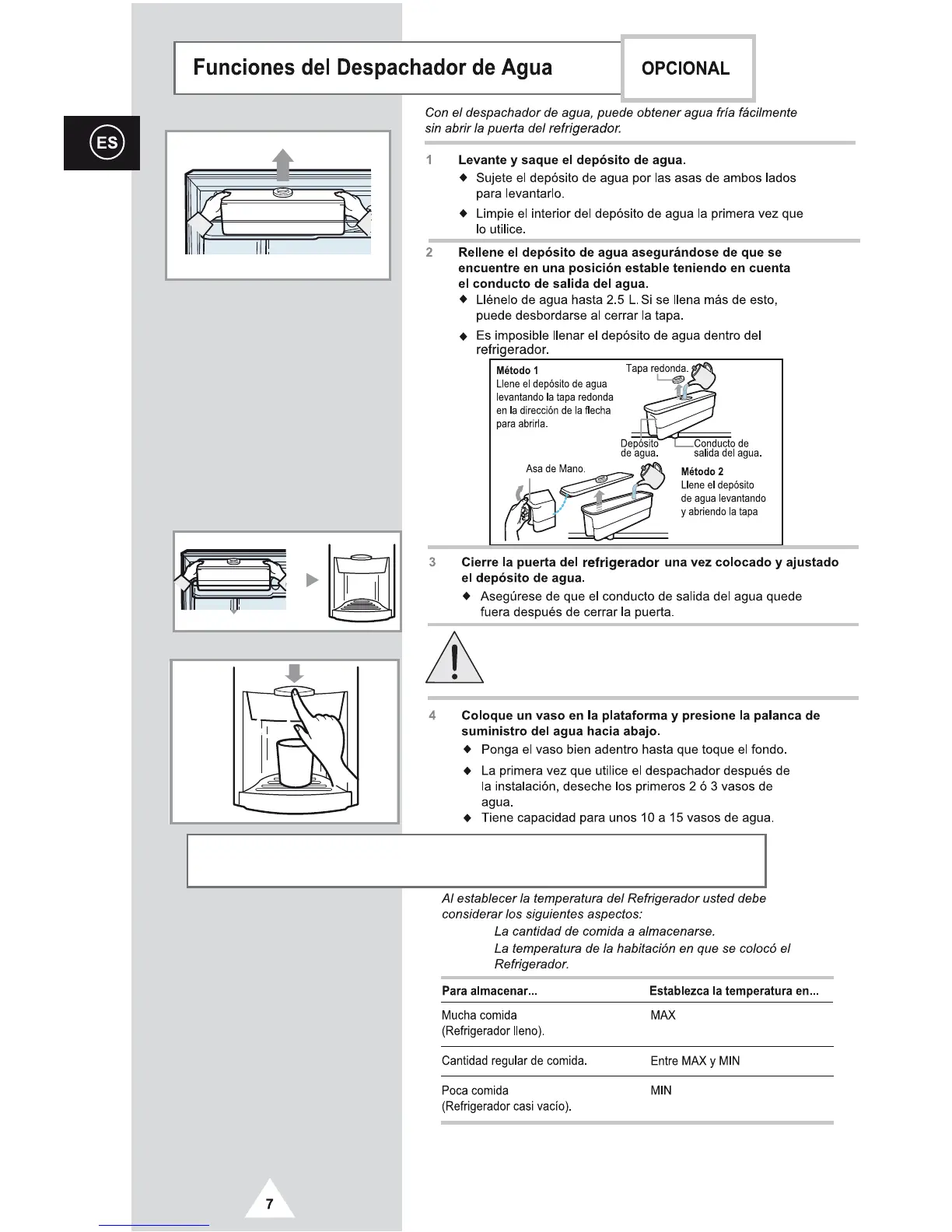 Funciones del Despachador de Agua

OPCIONAL

ES

Con el despachador de agua, puede obtener agua fría fácilmente sin abrir la puerta del refrigerador.

1 Levante y saque el depósito de agua.
◆ Sujete el depósito de agua por las asas de ambos lados para levantarlo.
◆ Limpie el interior del depósito de agua la primera vez que lo utilice.

2 Rellene el depósito de agua asegurándose de que se encuentre en una posición estable teniendo en cuenta el conducto de salida del agua.
◆ Llénelo de agua hasta 2.5 L. Si se llena más de esto, puede desbordarse al cerrar la tapa.
◆ Es imposible llenar el depósito de agua dentro del refrigerador.

Método 1
Llene el depósito de agua levantando la tapa redonda en la dirección de la flecha para abrirla.

Tapa redonda.

Depósito de agua.

Conducto de salida del agua.

Asa de Mano.

Método 2
Llene el depósito de agua levantando y abriendo la tapa

3 Cierre la puerta del refrigerador una vez colocado y ajustado el depósito de agua.
◆ Asegúrese de que el conducto de salida del agua quede fuera después de cerrar la puerta.

4 Coloque un vaso en la plataforma y presione la palanca de suministro del agua hacia abajo.
◆ Ponga el vaso bien adentro hasta que toque el fondo.
◆ La primera vez que utilice el despachador después de la instalación, deseche los primeros 2 ó 3 vasos de agua.
◆ Tiene capacidad para unos 10 a 15 vasos de agua.

Al establecer la temperatura del Refrigerador usted debe considerar los siguientes aspectos:
La cantidad de comida a almacenarse.
La temperatura de la habitación en que se colocó el Refrigerador.

| Para almacenar... | Establezca la temperatura en... |
|---|---|
| Mucha comida (Refrigerador lleno). | MAX |
| Cantidad regular de comida. | Entre MAX y MIN |
| Poca comida (Refrigerador casi vacío). | MIN |

7