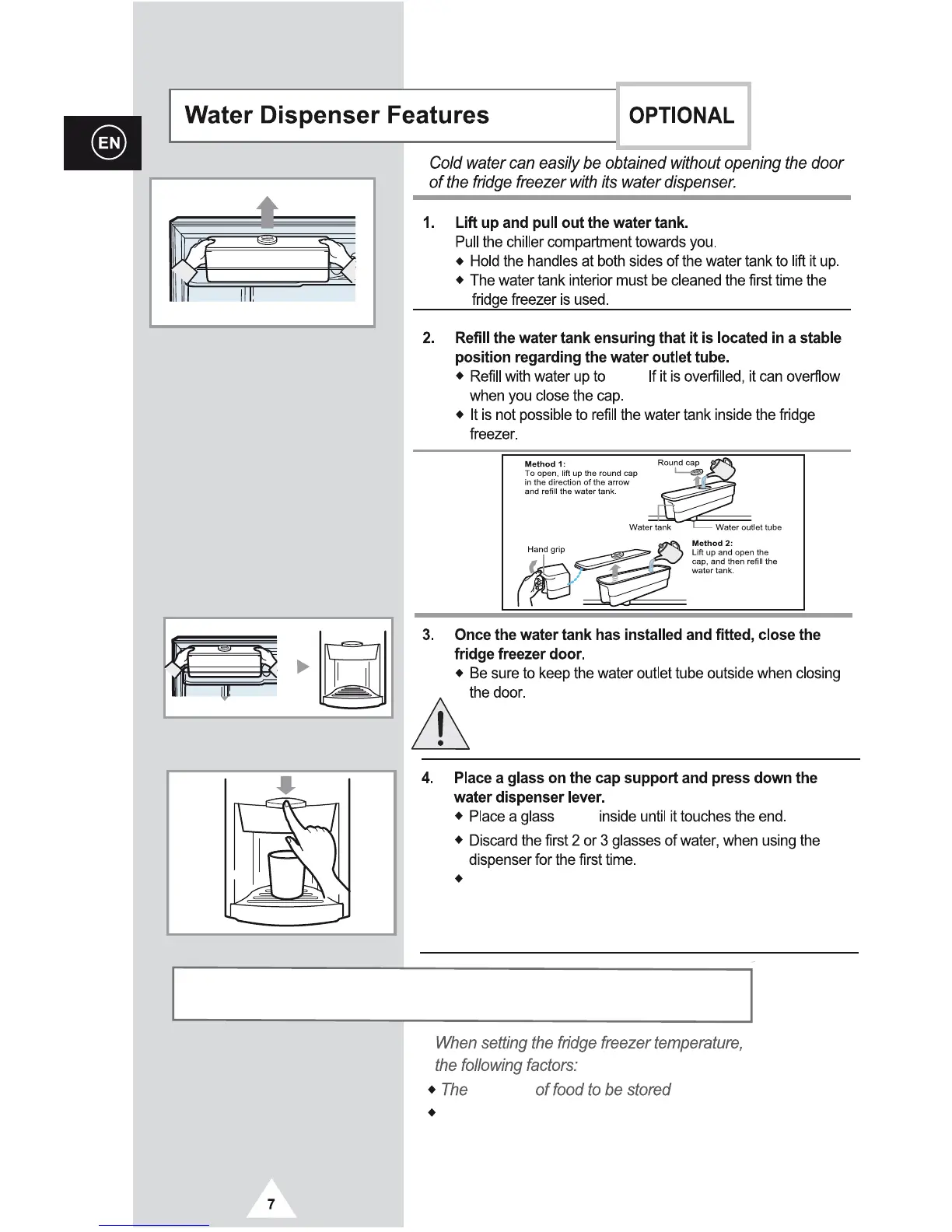 EN

Water Dispenser Features

OPTIONAL

Cold water can easily be obtained without opening the door of the fridge freezer with its water dispenser.

1. Lift up and pull out the water tank.
Pull the chiller compartment towards you.
◆ Hold the handles at both sides of the water tank to lift it up.
◆ The water tank interior must be cleaned the first time the fridge freezer is used.

2. Refill the water tank ensuring that it is located in a stable position regarding the water outlet tube.
◆ Refill with water up to If it is overfilled, it can overflow when you close the cap.
◆ It is not possible to refill the water tank inside the fridge freezer.

Method 1:
To open, lift up the round cap in the direction of the arrow and refill the water tank.

Round cap

Water tank

Water outlet tube

Hand grip

Method 2:
Lift up and open the cap, and then refill the water tank.

3. Once the water tank has installed and fitted, close the fridge freezer door.
◆ Be sure to keep the water outlet tube outside when closing the door.

4. Place a glass on the cap support and press down the water dispenser lever.
◆ Place a glass inside until it touches the end.
◆ Discard the first 2 or 3 glasses of water, when using the dispenser for the first time.
◆

When setting the fridge freezer temperature, the following factors:
◆ The of food to be stored
◆

7