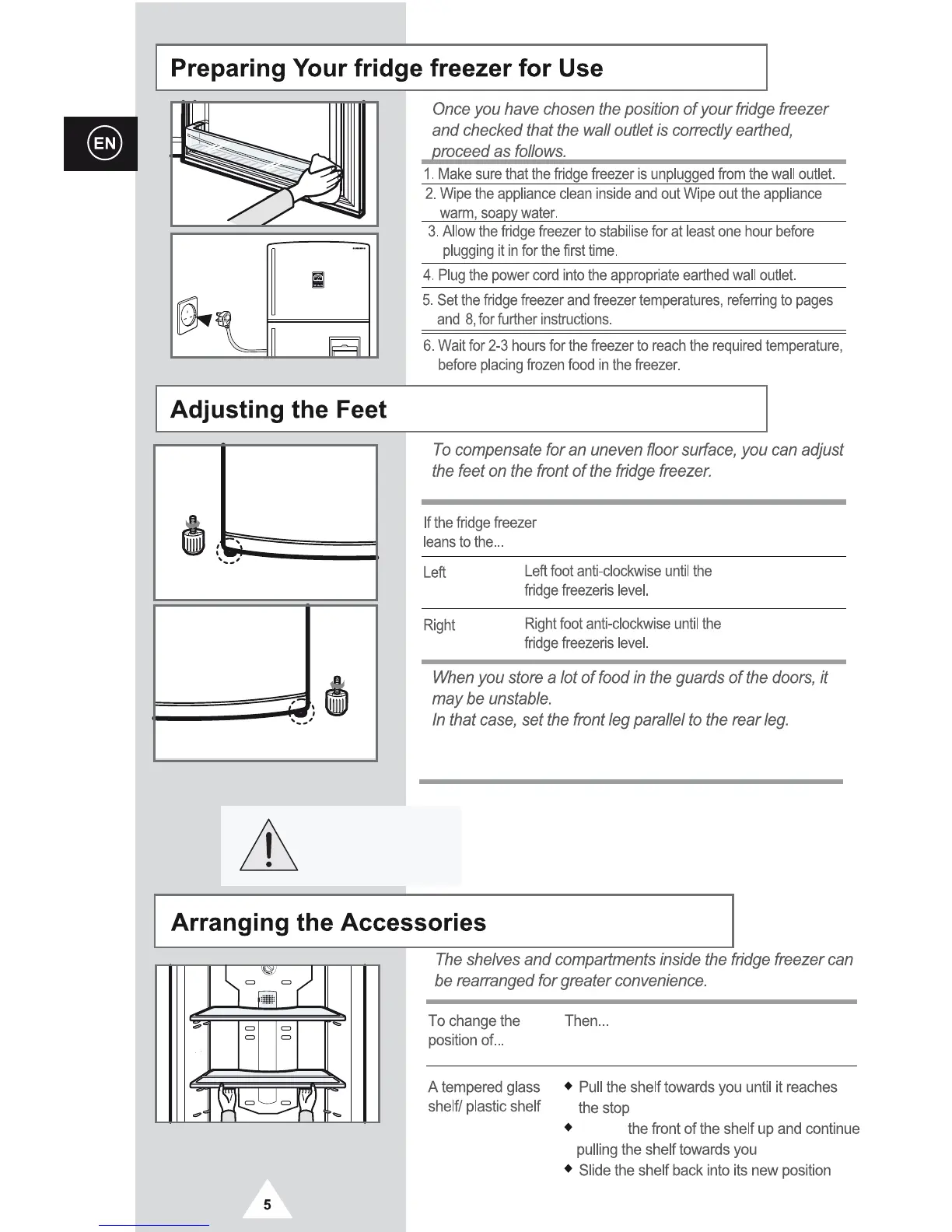 EN

Preparing Your fridge freezer for Use

Once you have chosen the position of your fridge freezer and checked that the wall outlet is correctly earthed, proceed as follows.

1. Make sure that the fridge freezer is unplugged from the wall outlet.
2. Wipe the appliance clean inside and out Wipe out the appliance warm, soapy water.
3. Allow the fridge freezer to stabilise for at least one hour before plugging it in for the first time.
4. Plug the power cord into the appropriate earthed wall outlet.
5. Set the fridge freezer and freezer temperatures, referring to pages and 8, for further instructions.
6. Wait for 2-3 hours for the freezer to reach the required temperature, before placing frozen food in the freezer.

Adjusting the Feet

To compensate for an uneven floor surface, you can adjust the feet on the front of the fridge freezer.

| If the fridge freezer leans to the... | |
|---|---|
| Left | Left foot anti-clockwise until the fridge freezeris level. |
| Right | Right foot anti-clockwise until the fridge freezeris level. |

When you store a lot of food in the guards of the doors, it may be unstable.
In that case, set the front leg parallel to the rear leg.

Arranging the Accessories

The shelves and compartments inside the fridge freezer can be rearranged for greater convenience.

| To change the position of... | Then... |
|---|---|
| A tempered glass shelf/ plastic shelf | ◆ Pull the shelf towards you until it reaches the stop ◆ the front of the shelf up and continue pulling the shelf towards you ◆ Slide the shelf back into its new position |

5