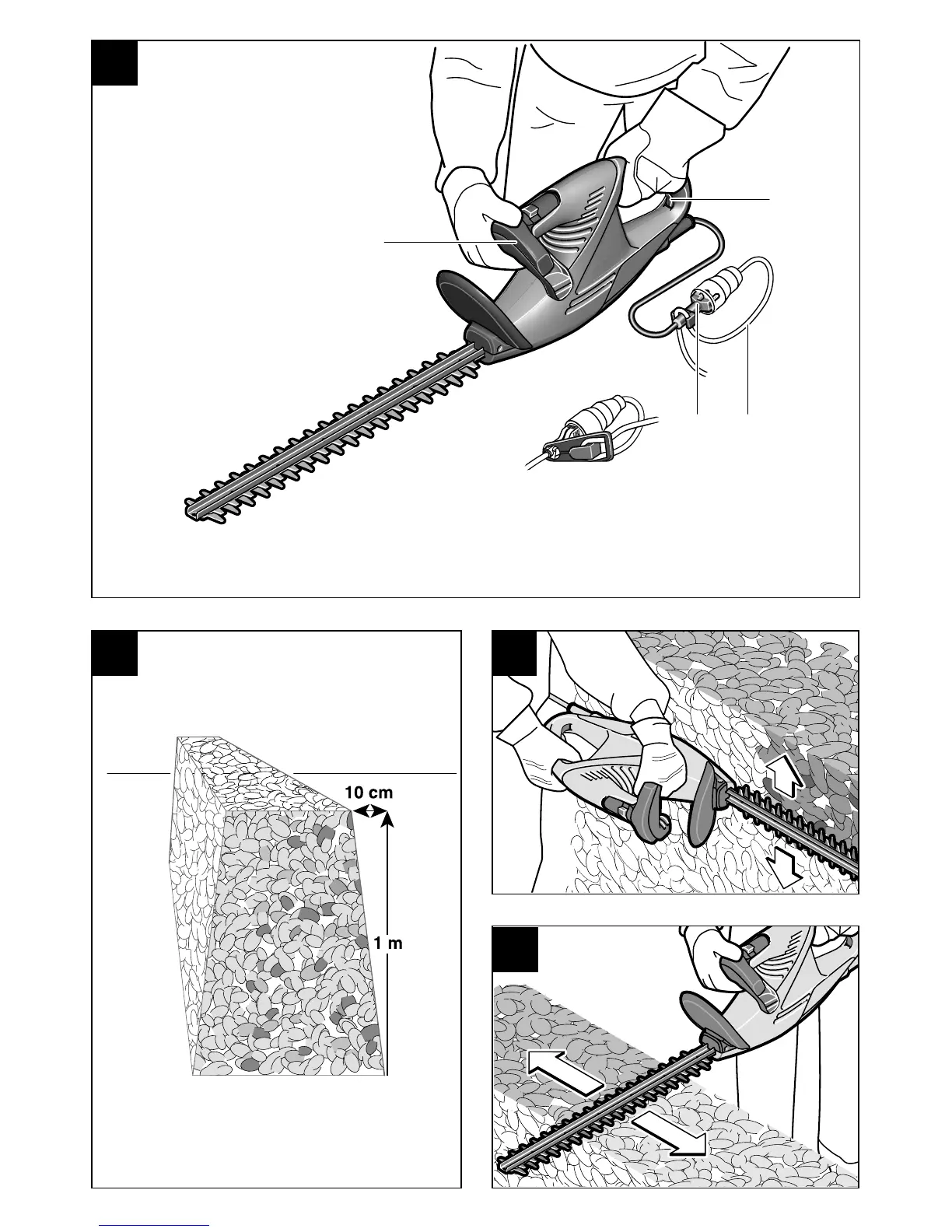 10 cm

1 m