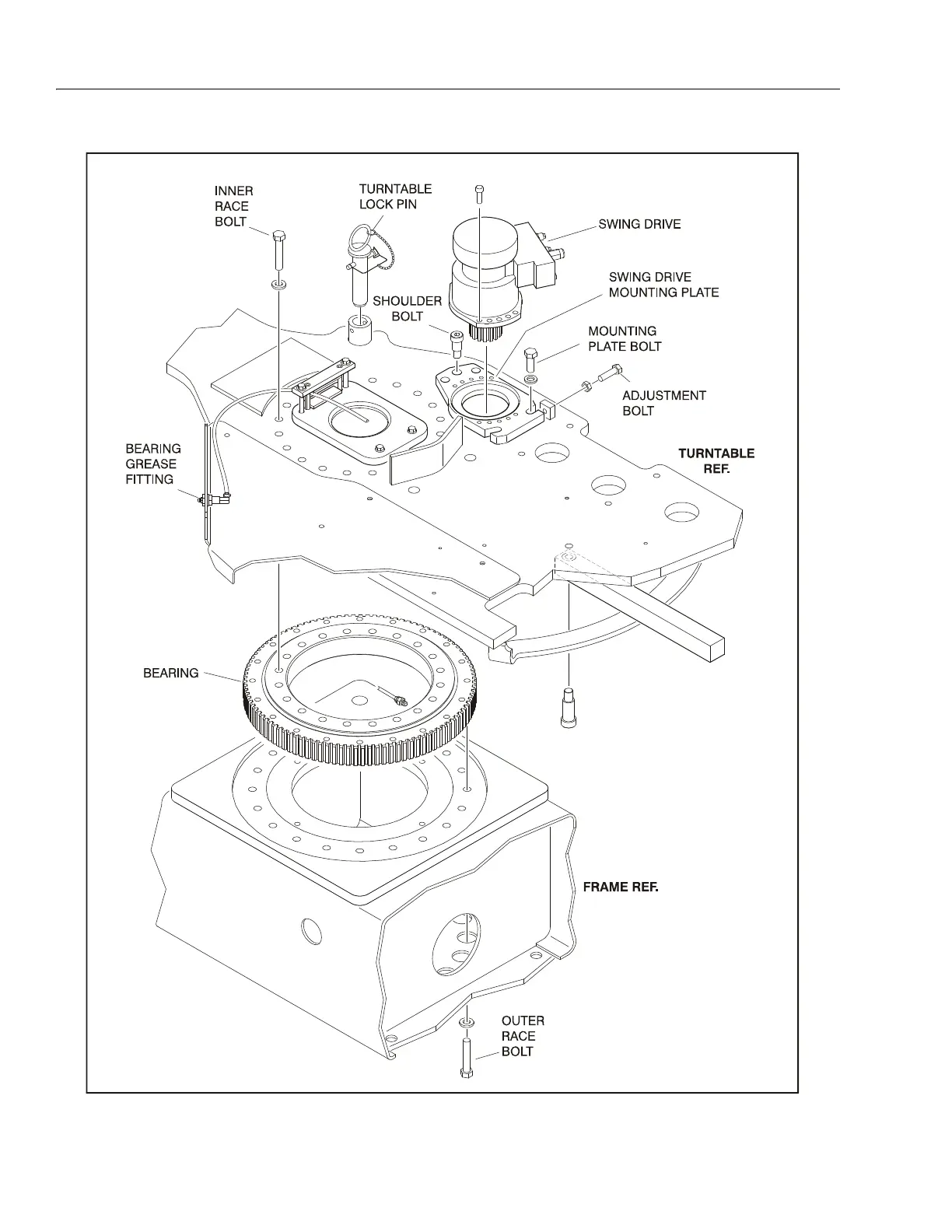 INNER RACE BOLT

TURNTABLE LOCK PIN

SWING DRIVE

SWING DRIVE MOUNTING PLATE

SHOULDER BOLT

MOUNTING PLATE BOLT

ADJUSTMENT BOLT

BEARING GREASE FITTING

TURNTABLE REF.

BEARING

FRAME REF.

OUTER RACE BOLT