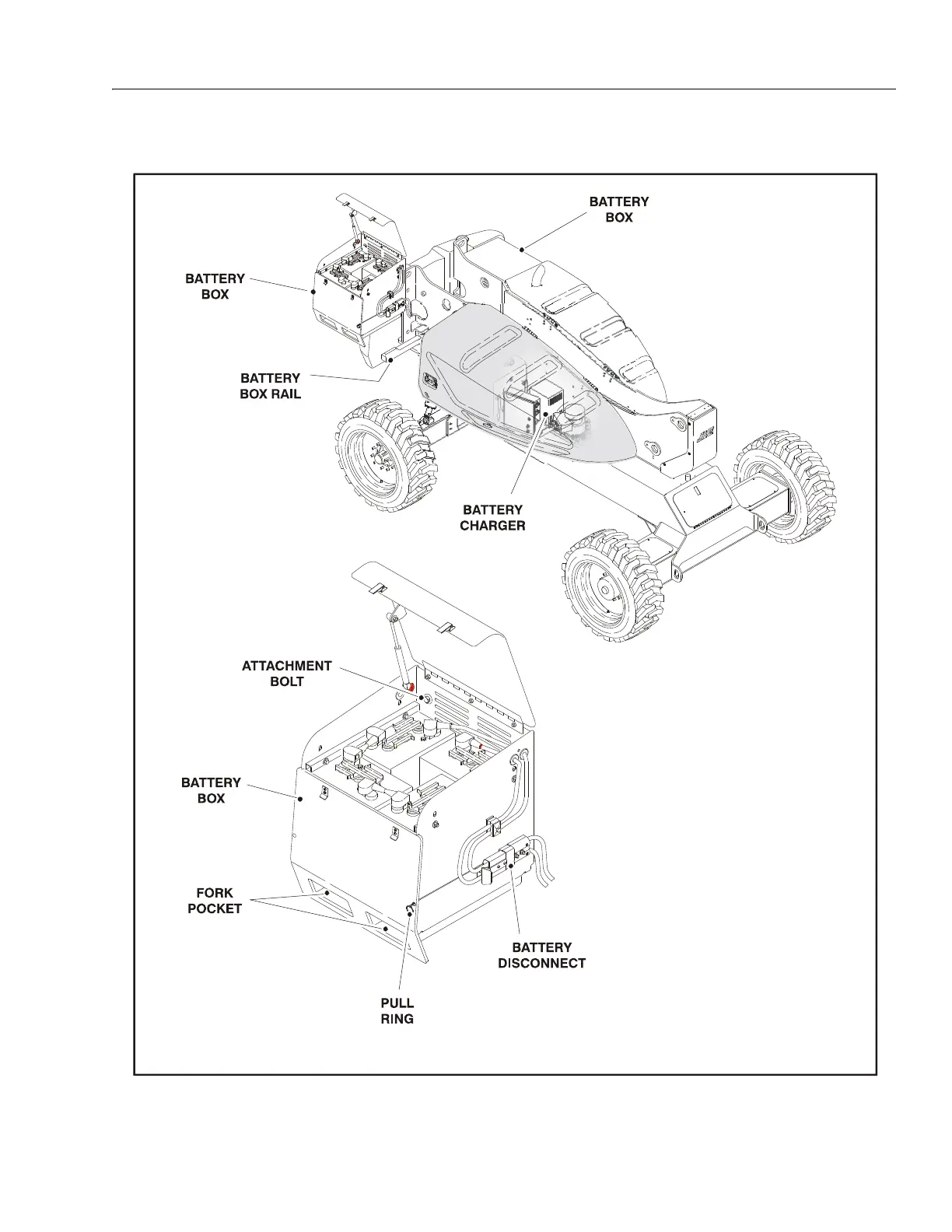 BATTERY BOX

BATTERY BOX

BATTERY BOX RAIL

BATTERY CHARGER

ATTACHMENT BOLT

BATTERY BOX

FORK POCKET

BATTERY DISCONNECT

PULL RING