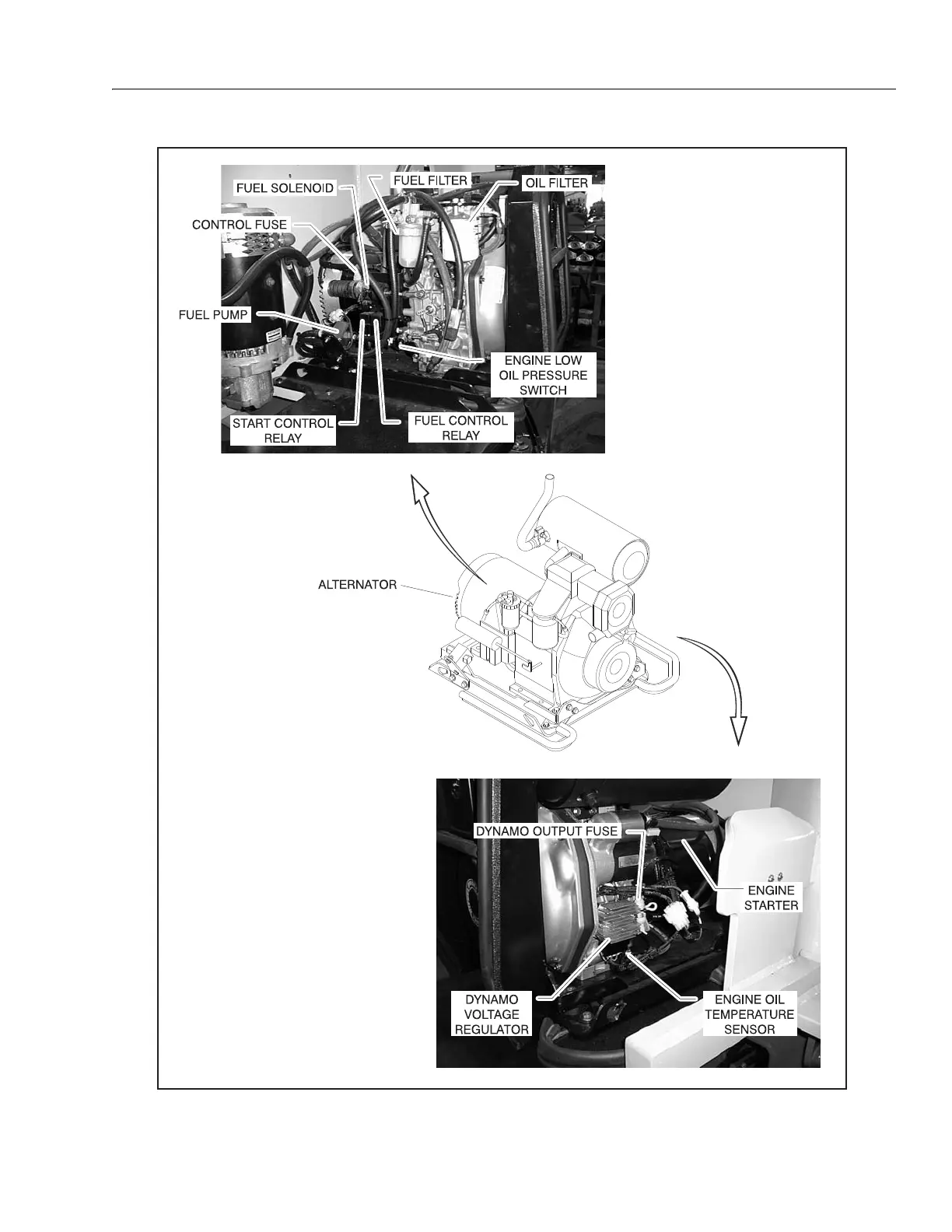 FUEL SOLENOID
FUEL FILTER
OIL FILTER
CONTROL FUSE
FUEL PUMP
ENGINE LOW OIL PRESSURE SWITCH
START CONTROL RELAY
FUEL CONTROL RELAY

ALTERNATOR

DYNAMO OUTPUT FUSE
ENGINE STARTER
DYNAMO VOLTAGE REGULATOR
ENGINE OIL TEMPERATURE SENSOR