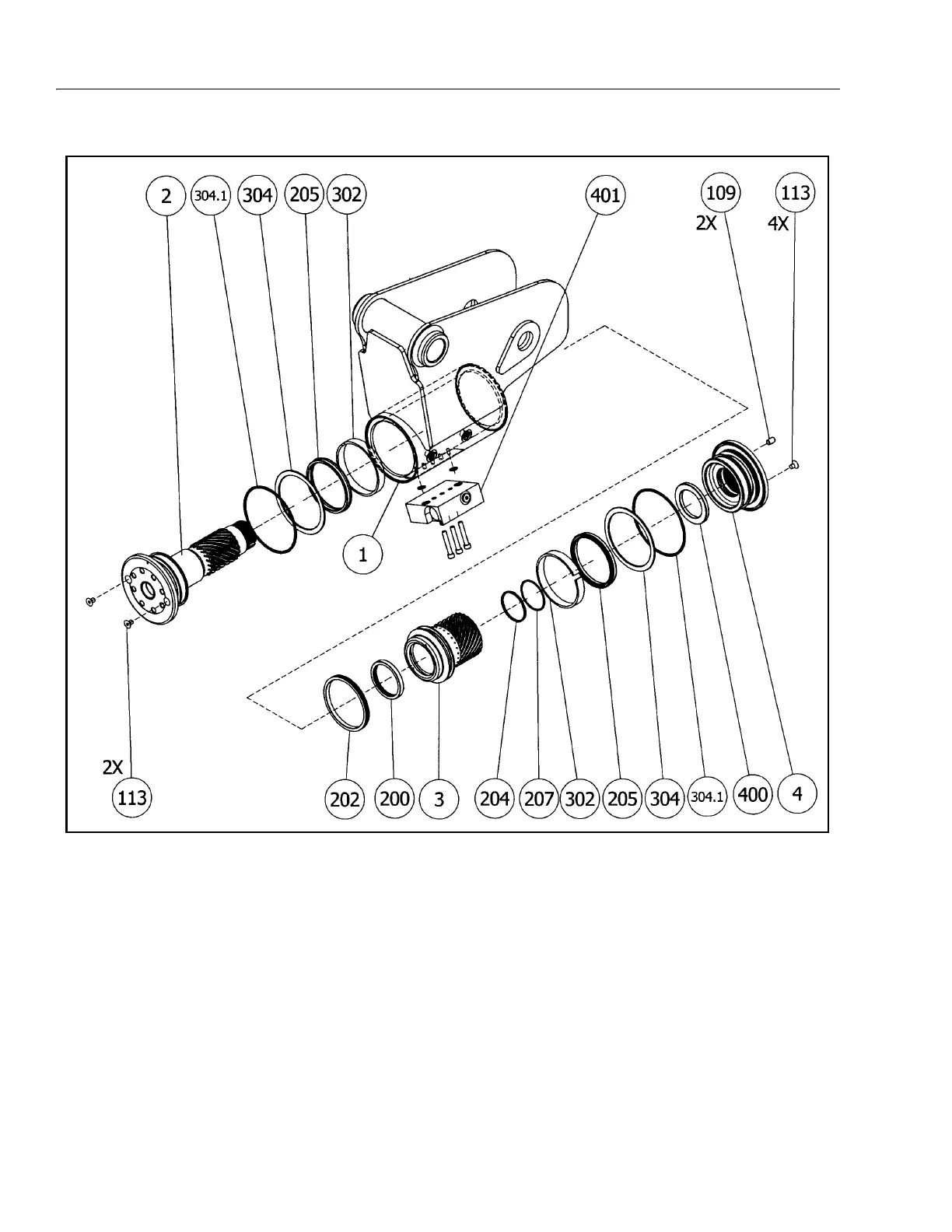 2
304.1
304
205
302
401
109
2X
113
4X
1
2X
113
202
200
3
204
207
302
205
304
304.1
400
4