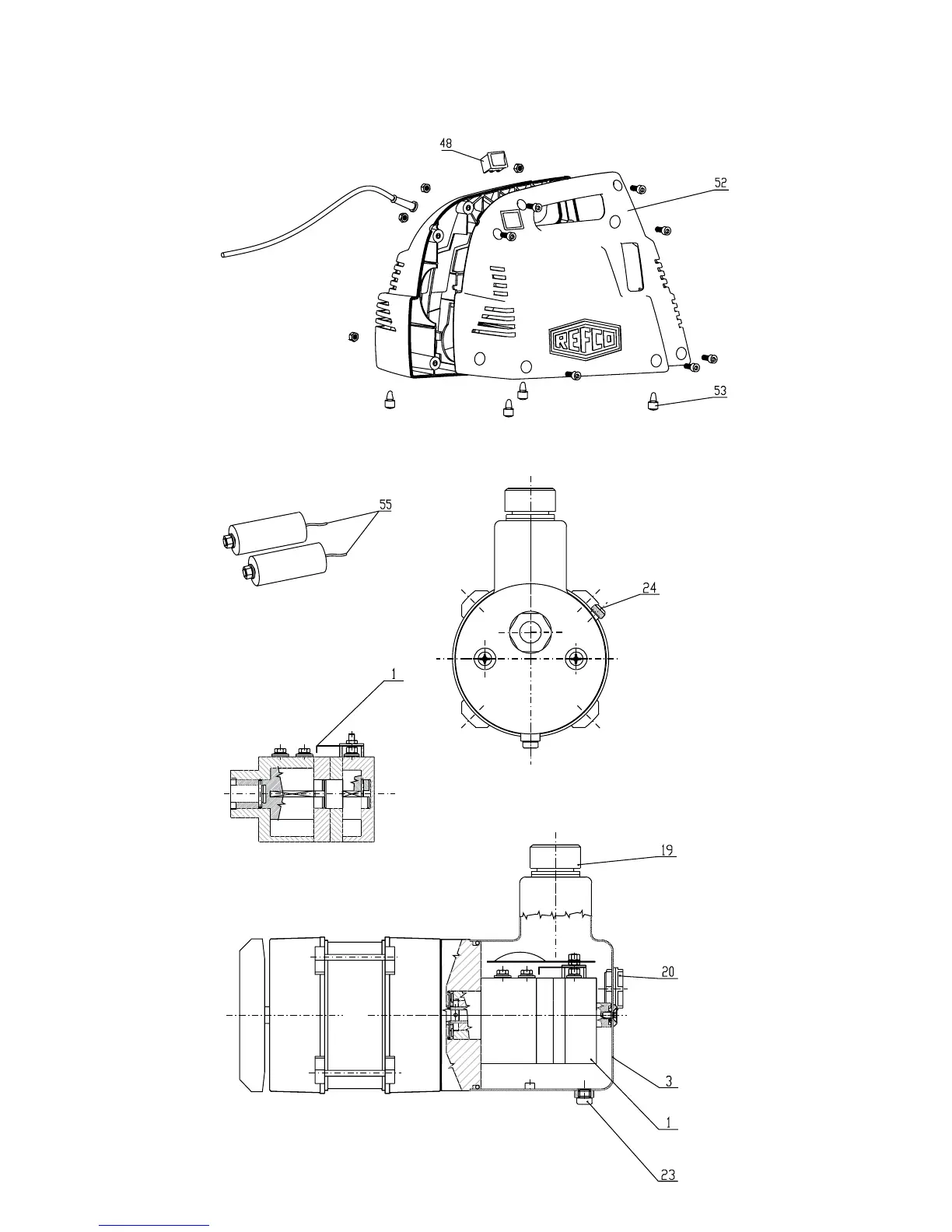 48

52

REFCO

53

55

24

1

19

20

3

1

23