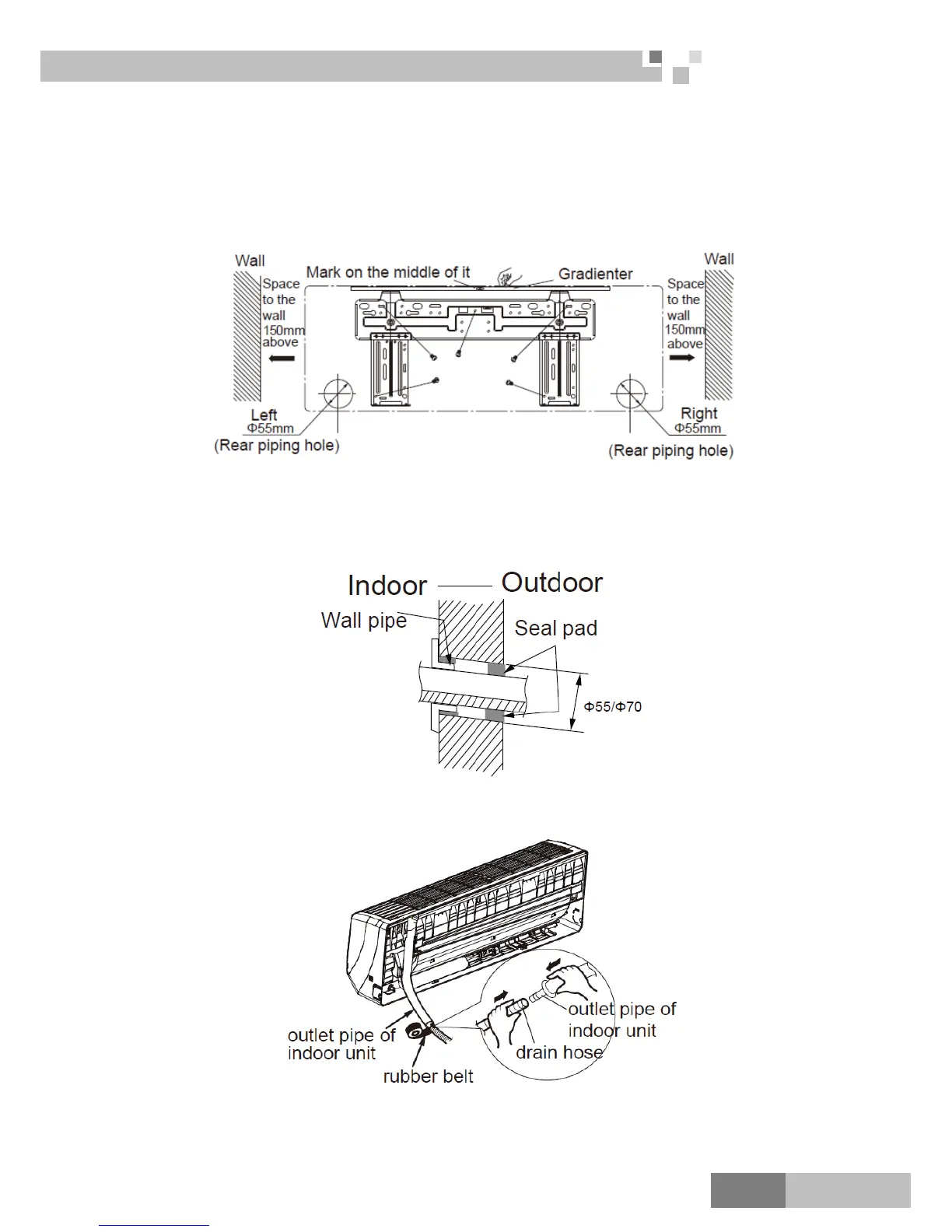 Wall

Space to the wall 150mm above

Mark on the middle of it

Gradienter

Wall

Space to the wall 150mm above

Left
Φ55mm
(Rear piping hole)

Right
Φ55mm
(Rear piping hole)

Indoor

Outdoor

Wall pipe

Seal pad

Φ55/Φ70

outlet pipe of indoor unit

rubber belt

outlet pipe of indoor unit

drain hose