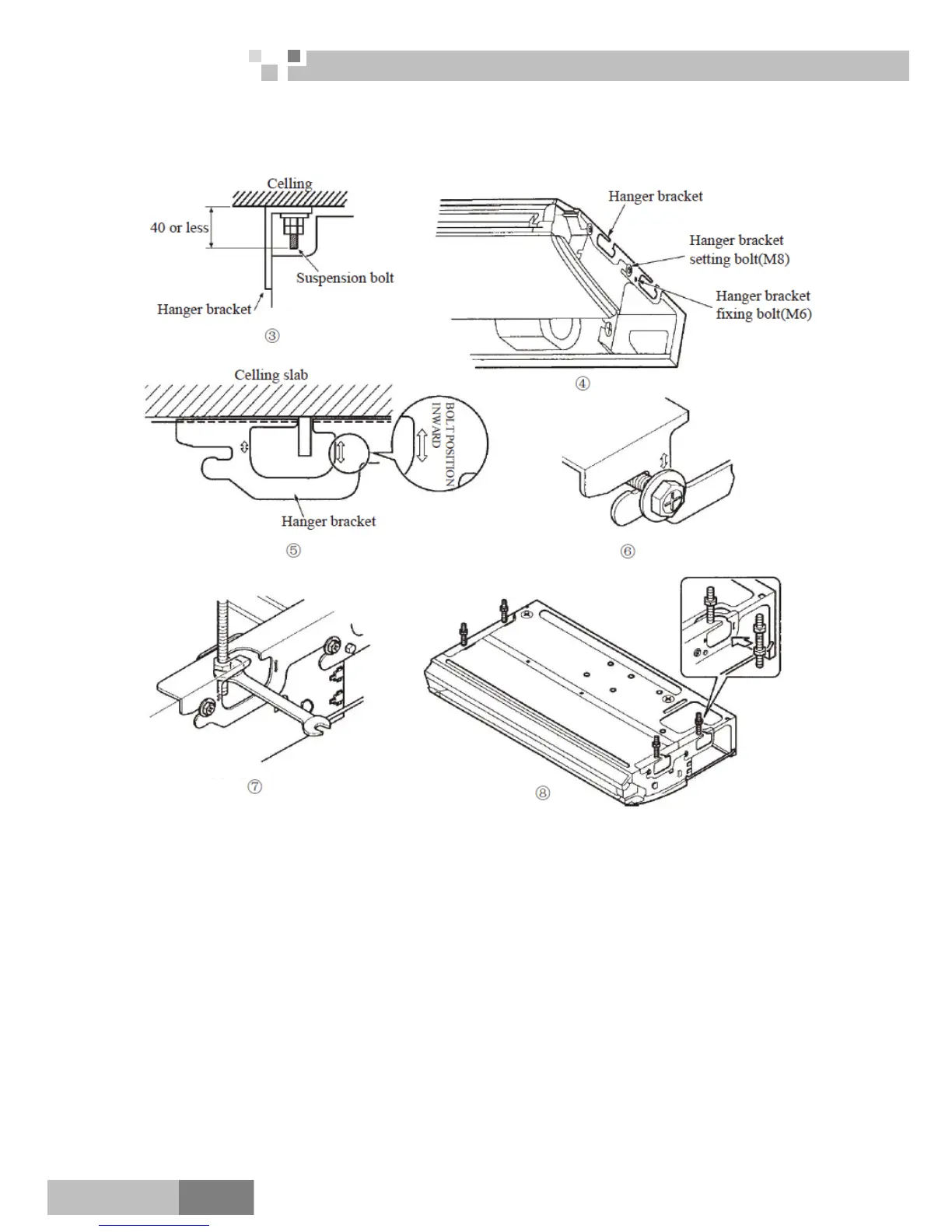 Celling

40 or less

Suspension bolt

Hanger bracket

③

Hanger bracket

Hanger bracket setting bolt(M8)

Hanger bracket fixing bolt(M6)

④

Celling slab

BOLT POSITION INWARD

Hanger bracket

⑤

⑥

⑦

⑧