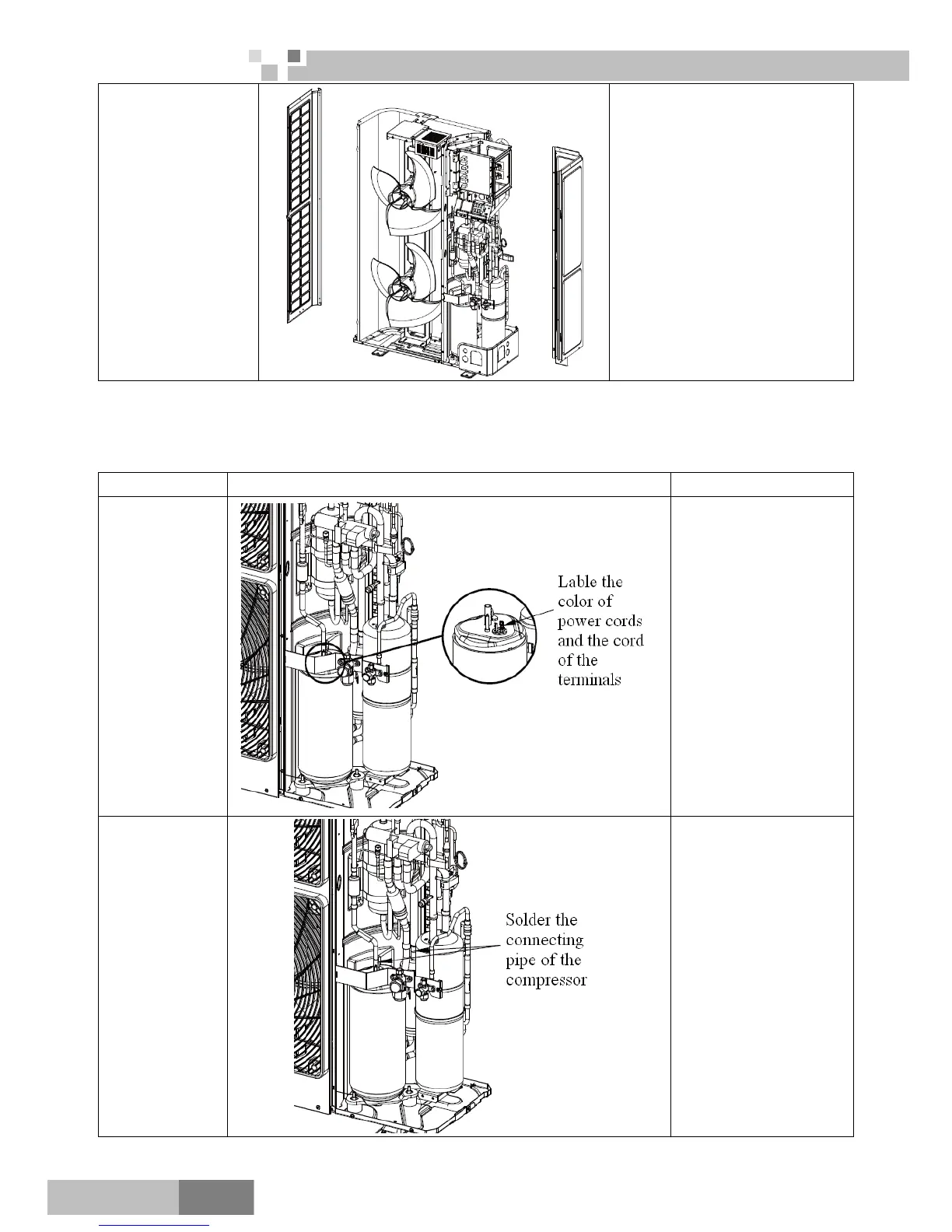 Lable the color of power cords and the cord of the terminals

Solder the connecting pipe of the compressor