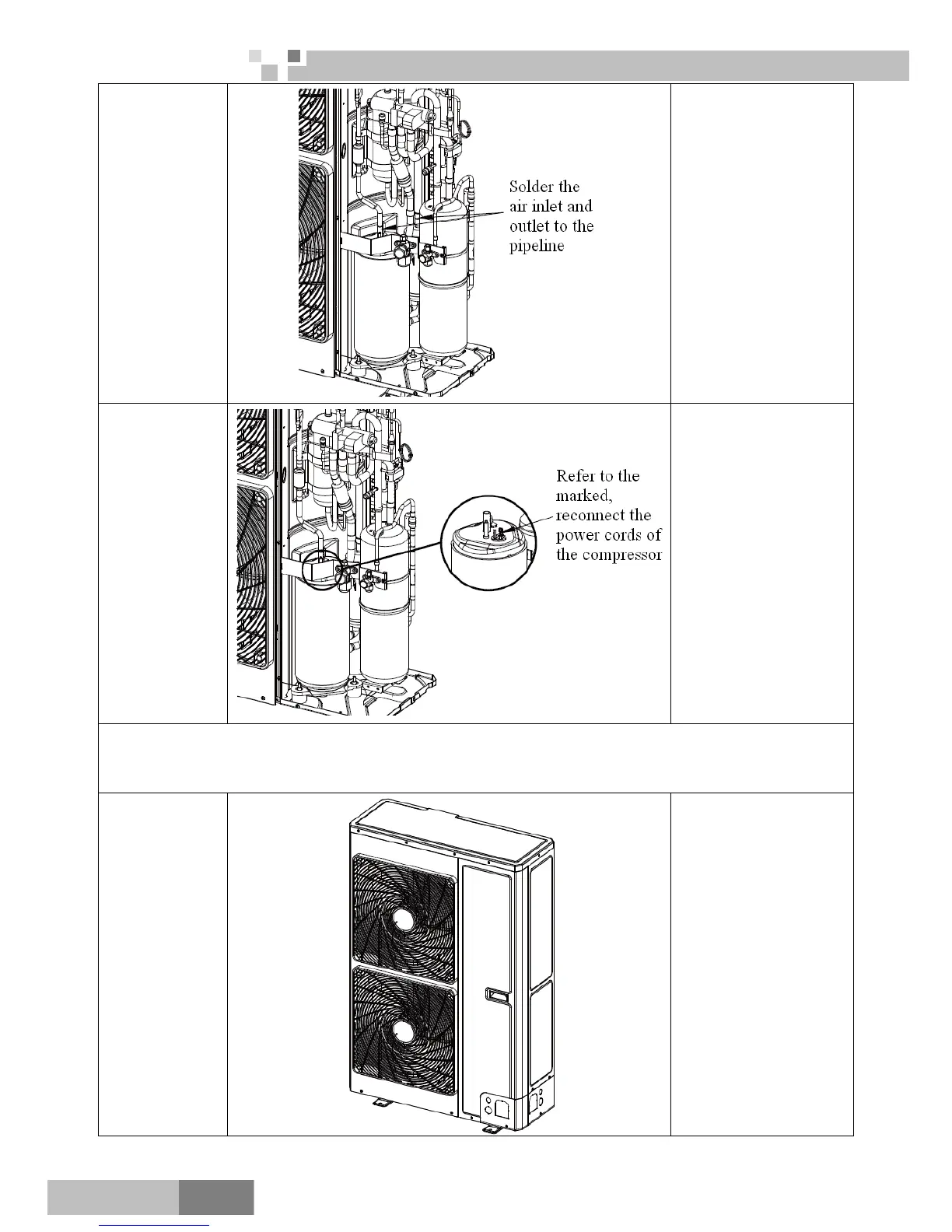 Solder the air inlet and outlet to the pipeline

Refer to the marked, reconnect the power cords of the compressor