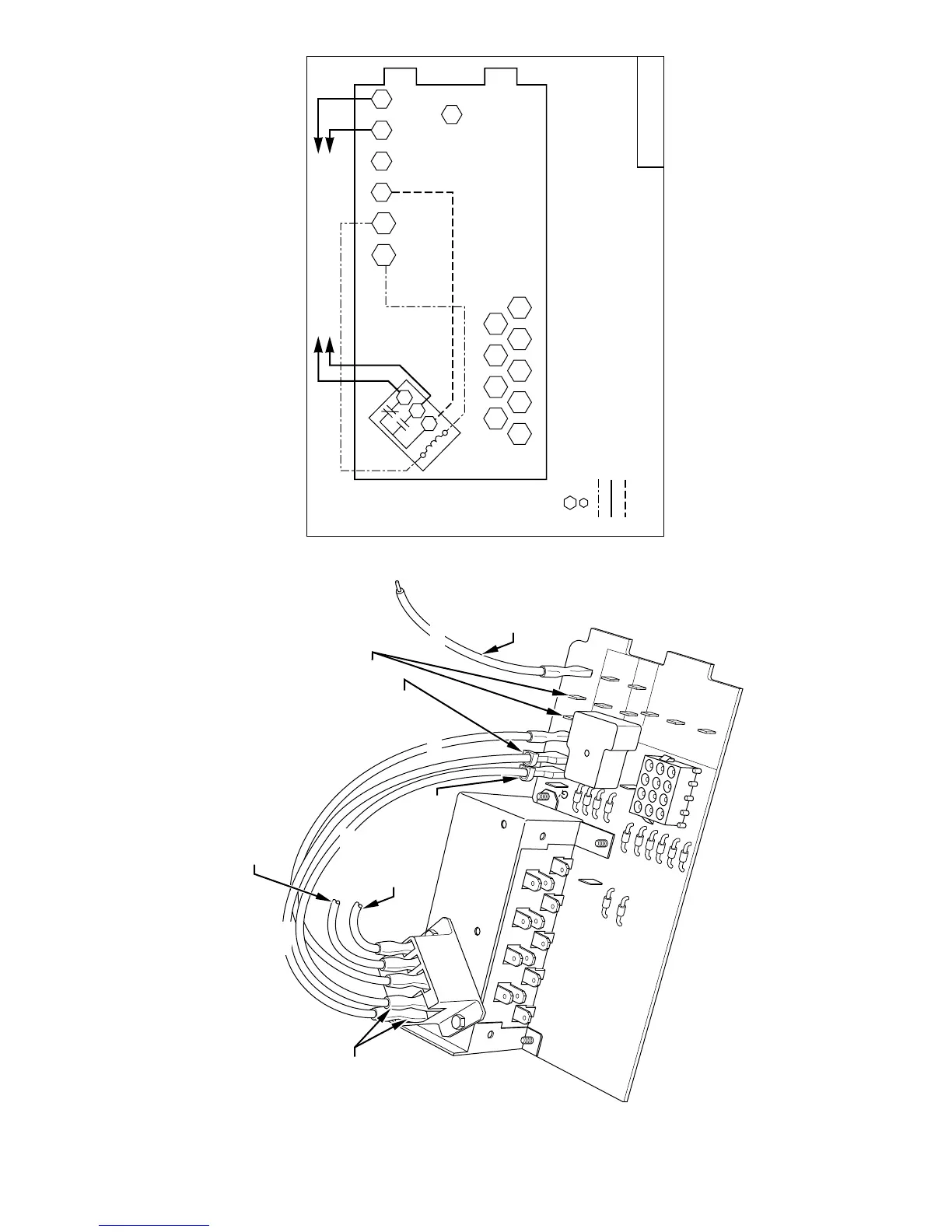 5