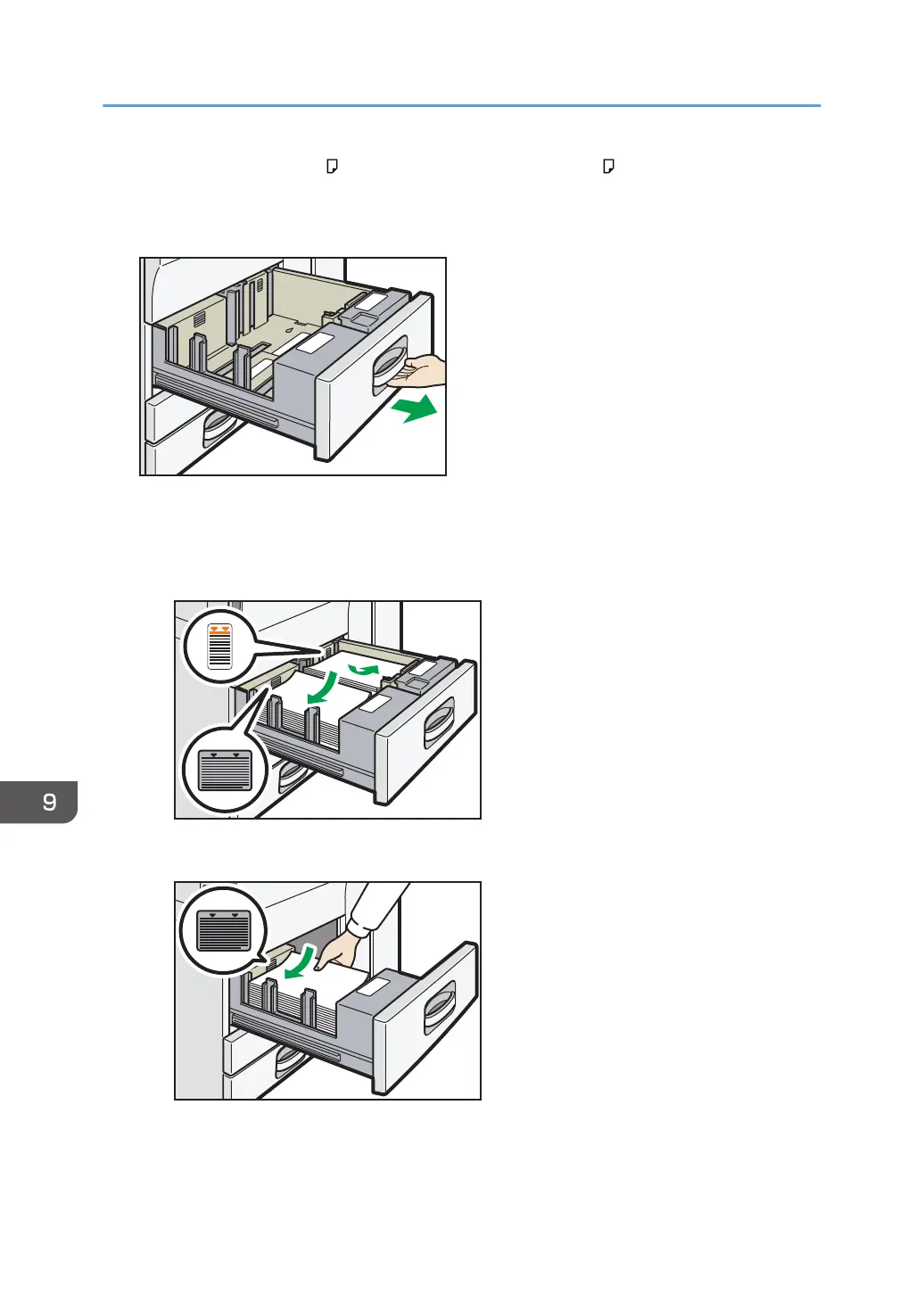 9