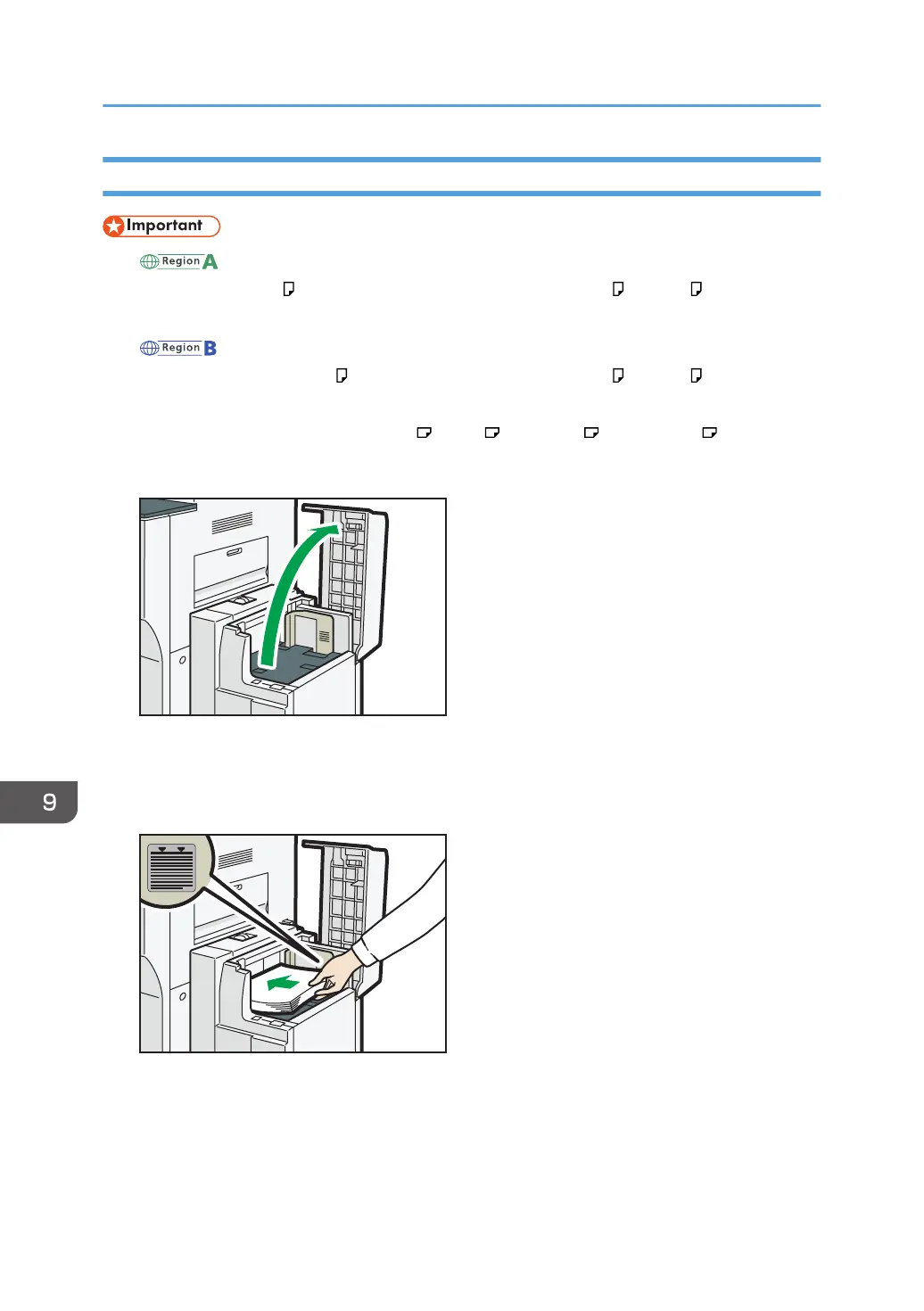 Important

Region A

Region B

9