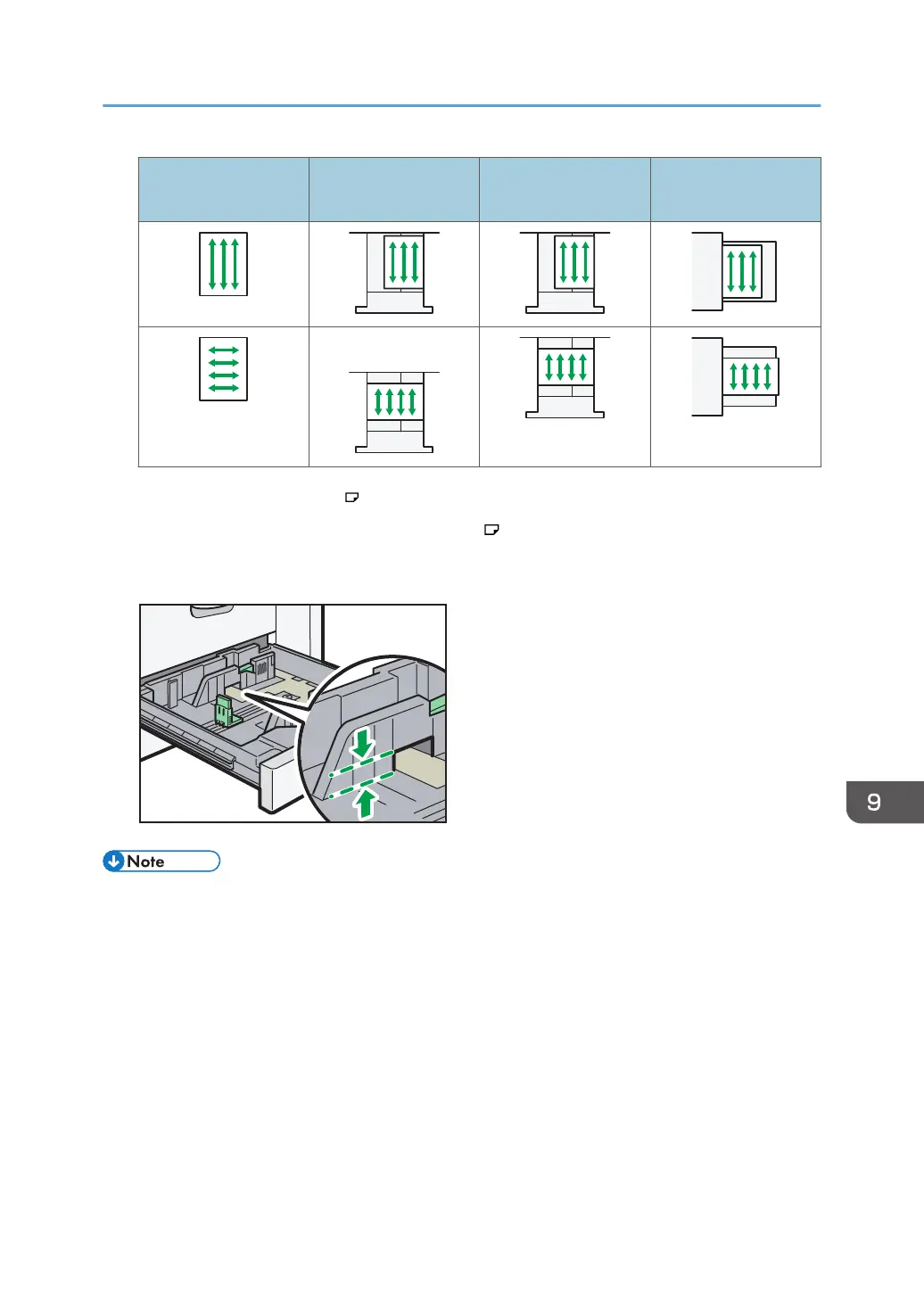 9

Note