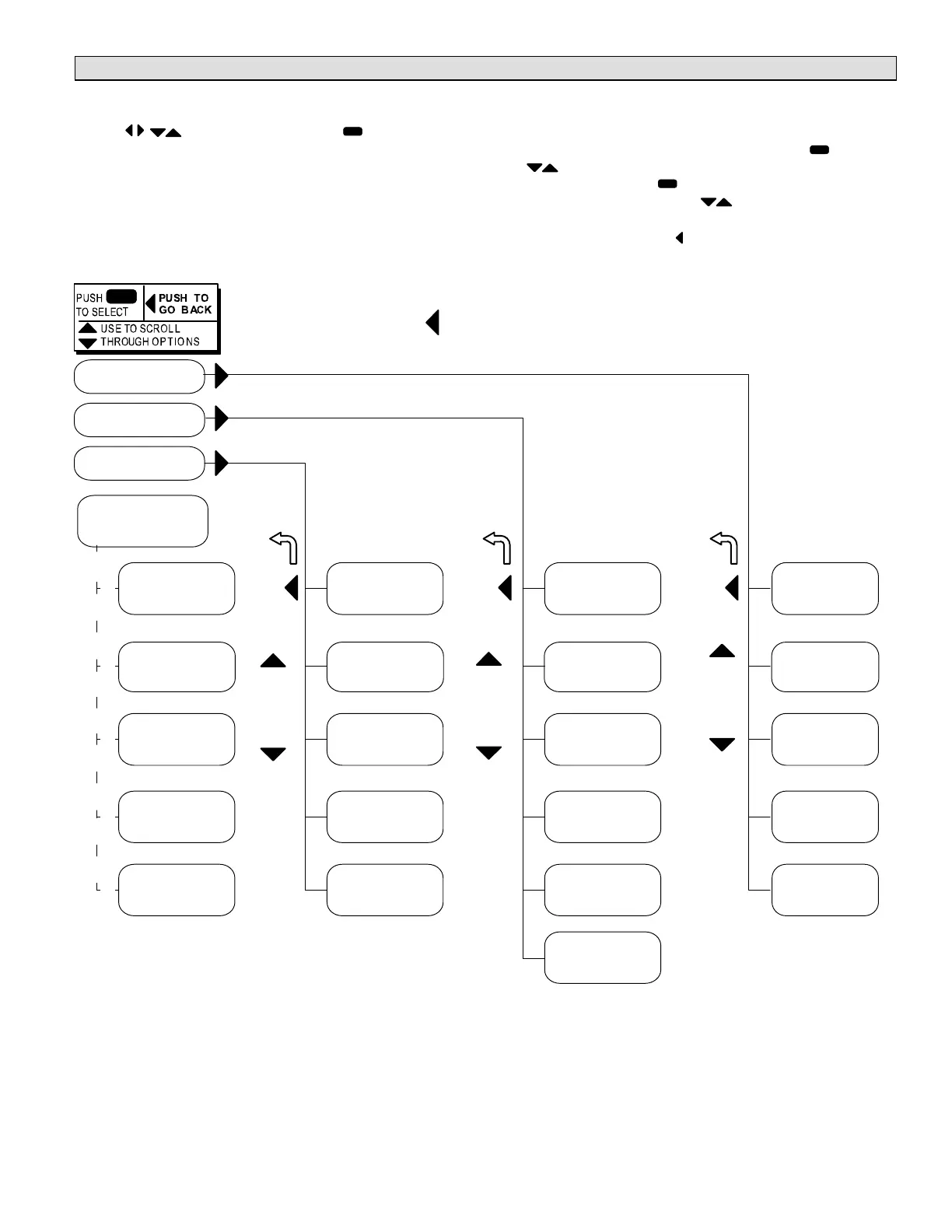 PUSH TO SELECT
PUSH TO GO BACK
USE TO SCROLL THROUGH OPTIONS