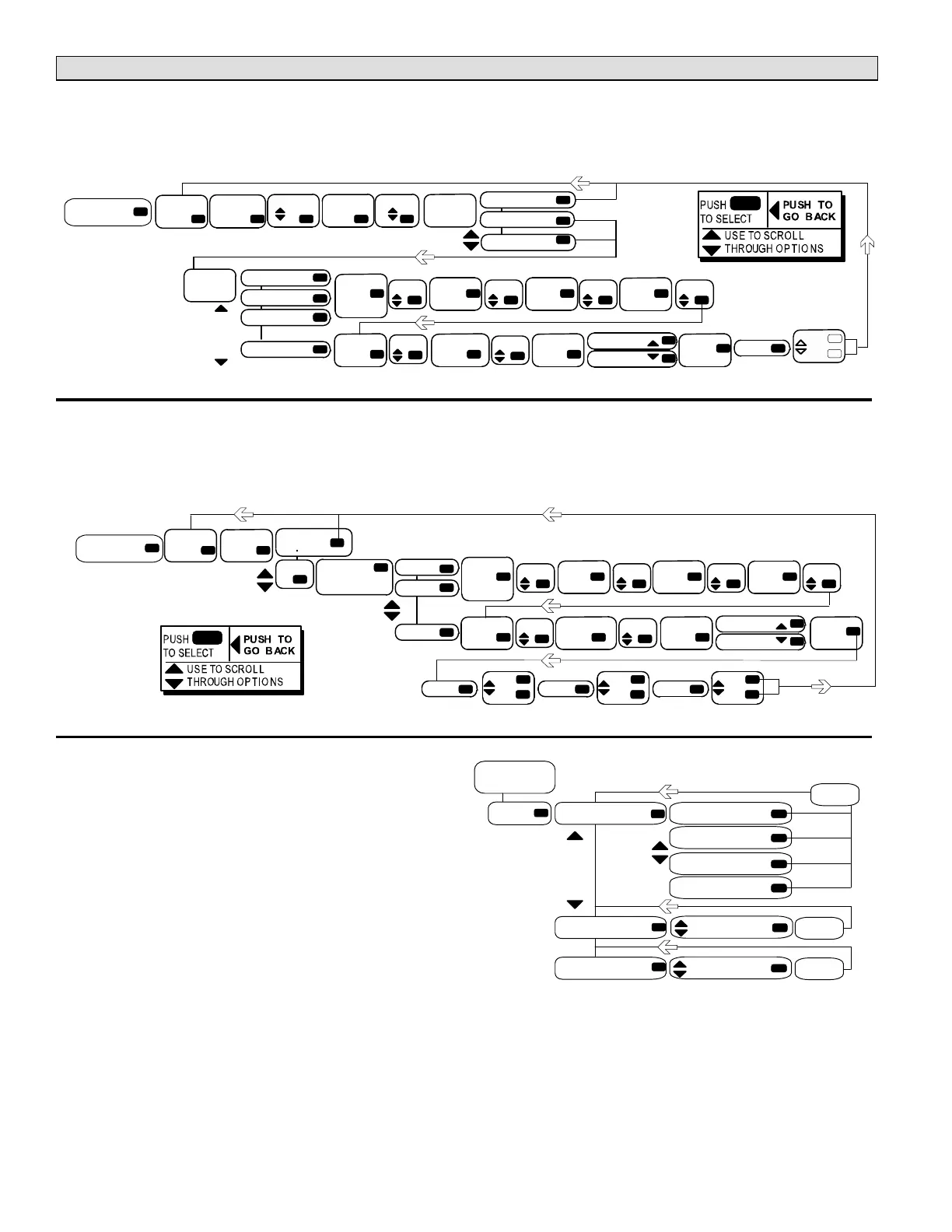 PUSH TO SELECT
PUSH TO GO BACK
USE TO SCROLL THROUGH OPTIONS

PUSH TO SELECT
PUSH TO GO BACK
USE TO SCROLL THROUGH OPTIONS