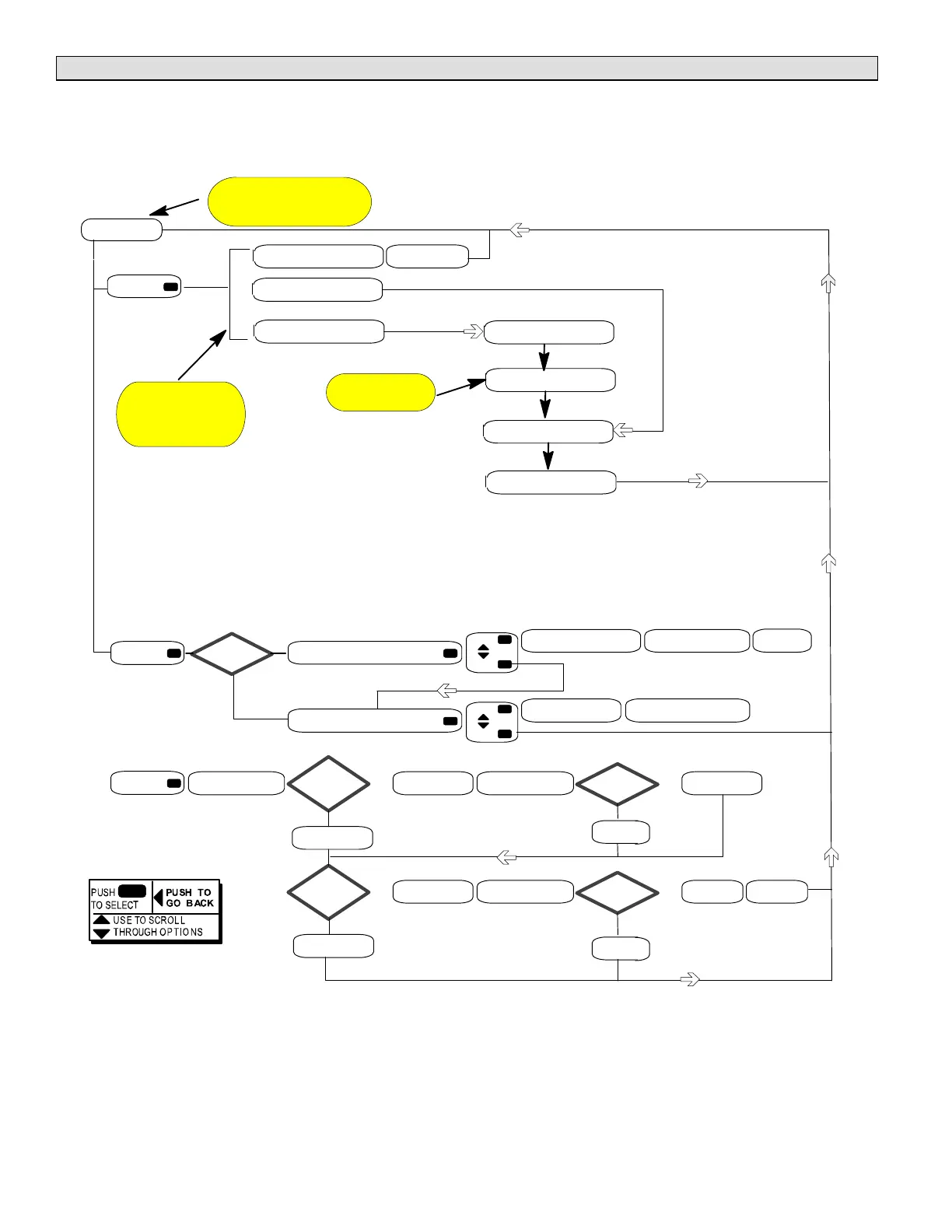 PUSH TO SELECT

PUSH TO GO BACK

USE TO SCROLL THROUGH OPTIONS