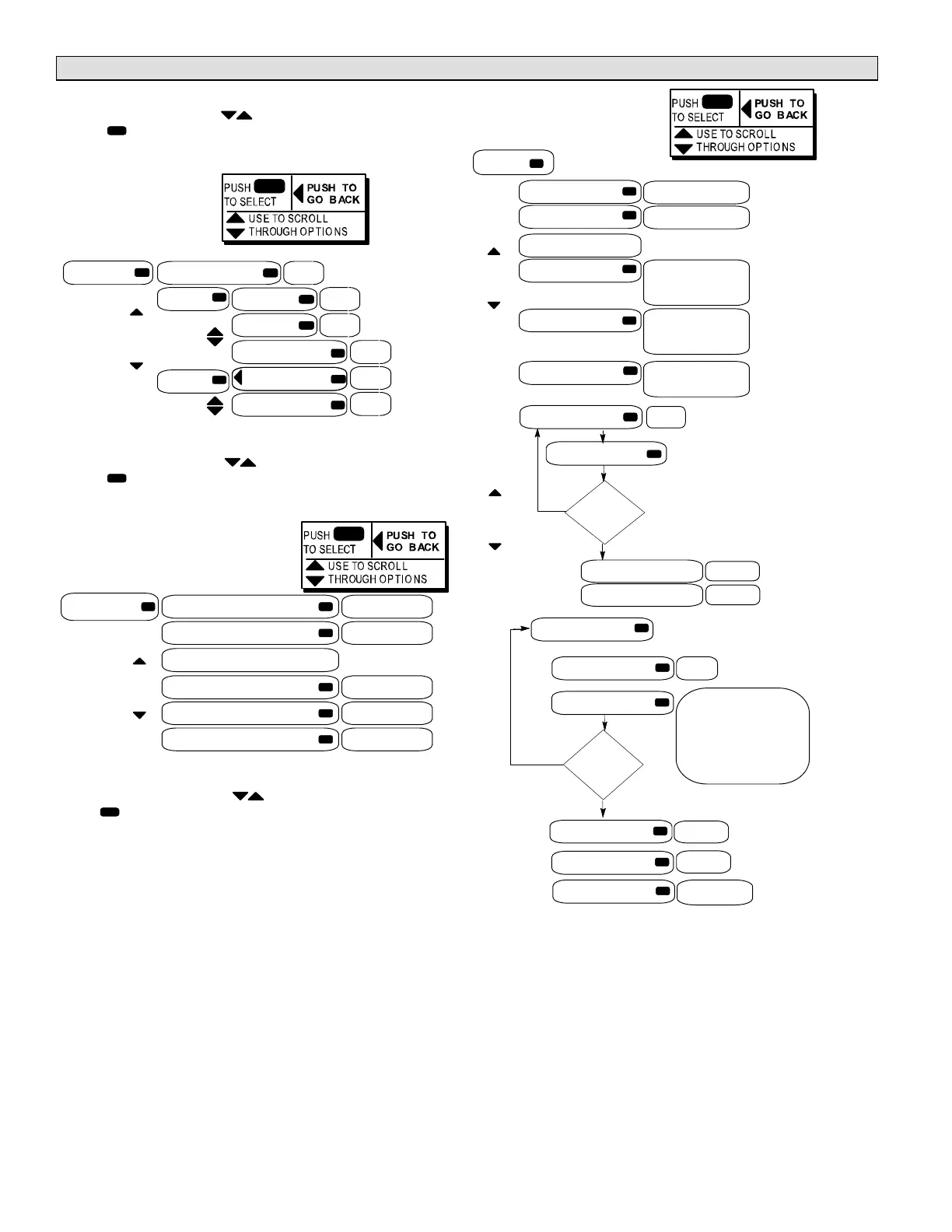 PUSH TO SELECT
PUSH TO GO BACK
USE TO SCROLL THROUGH OPTIONS

PUSH TO SELECT
PUSH TO GO BACK
USE TO SCROLL THROUGH OPTIONS

PUSH TO SELECT
PUSH TO GO BACK
USE TO SCROLL THROUGH OPTIONS