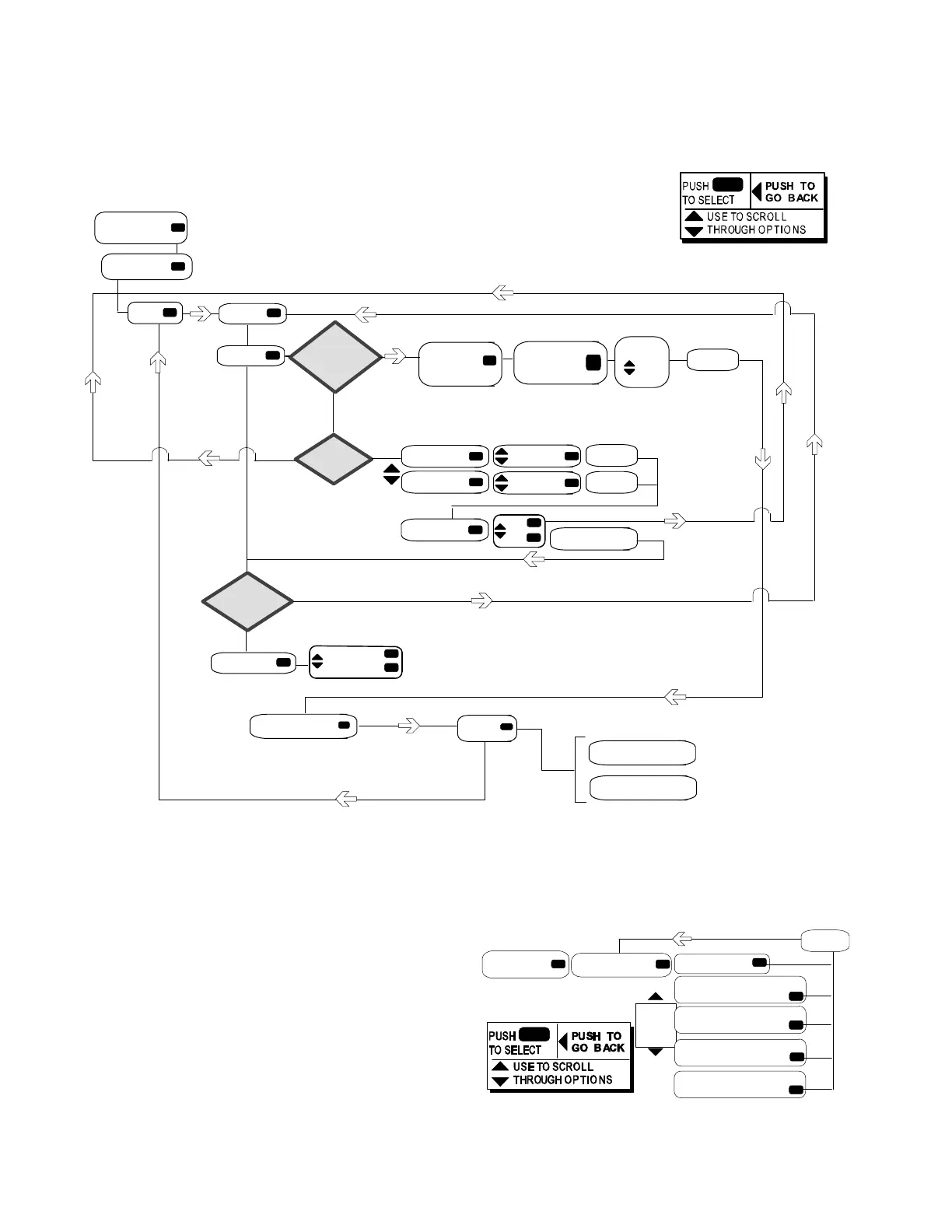 PUSH TO SELECT
PUSH TO GO BACK
USE TO SCROLL THROUGH OPTIONS

PUSH TO SELECT
PUSH TO GO BACK
USE TO SCROLL THROUGH OPTIONS