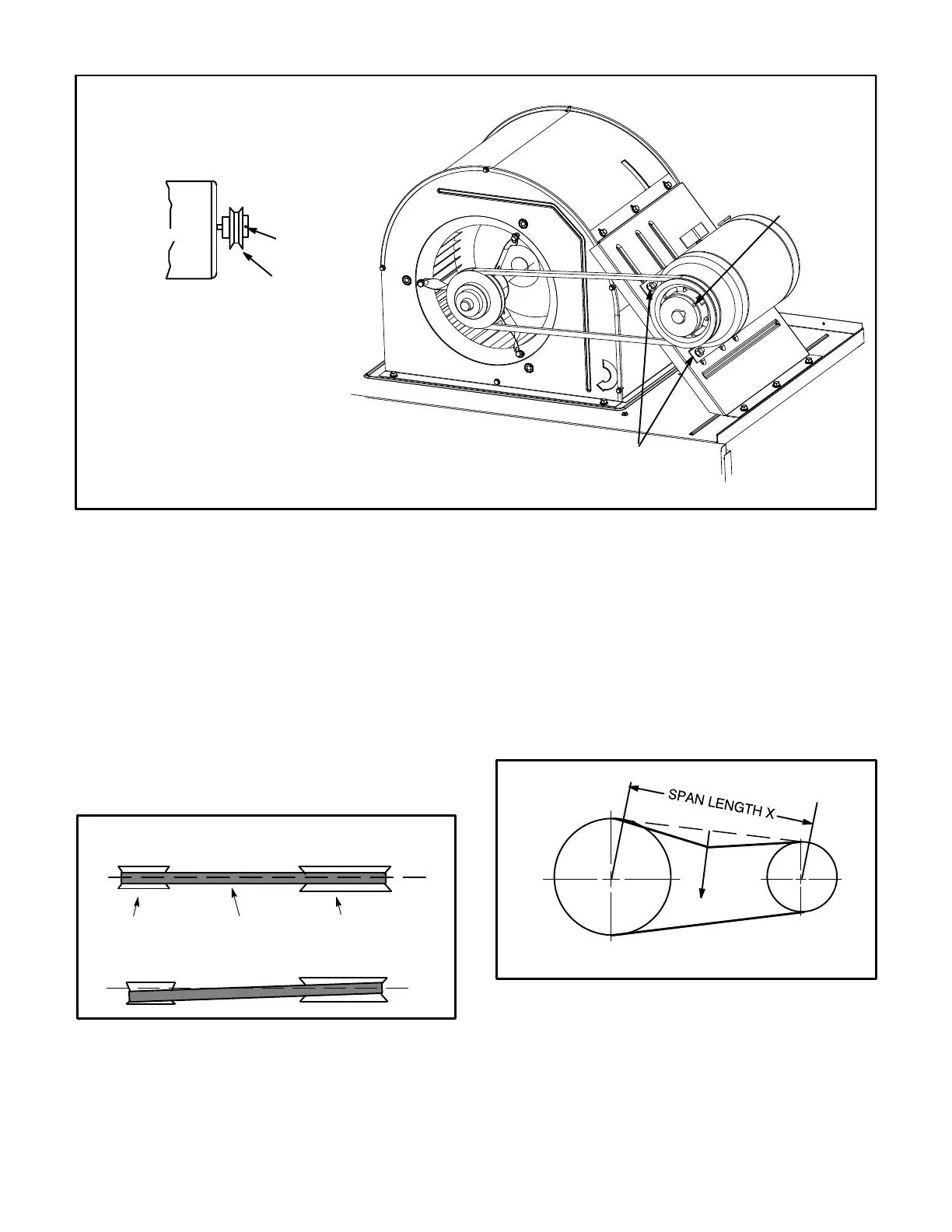 SPAN LENGTH X