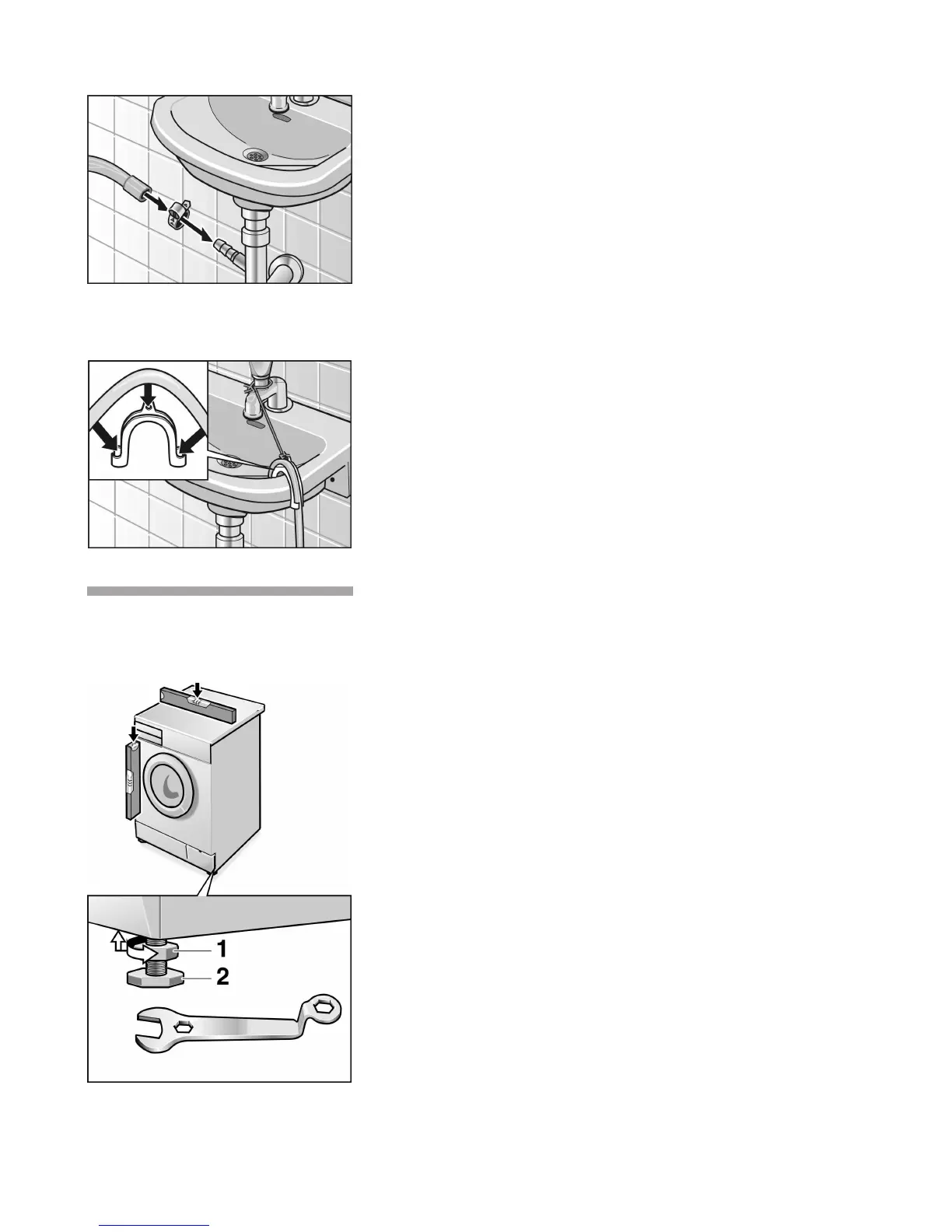 1

2