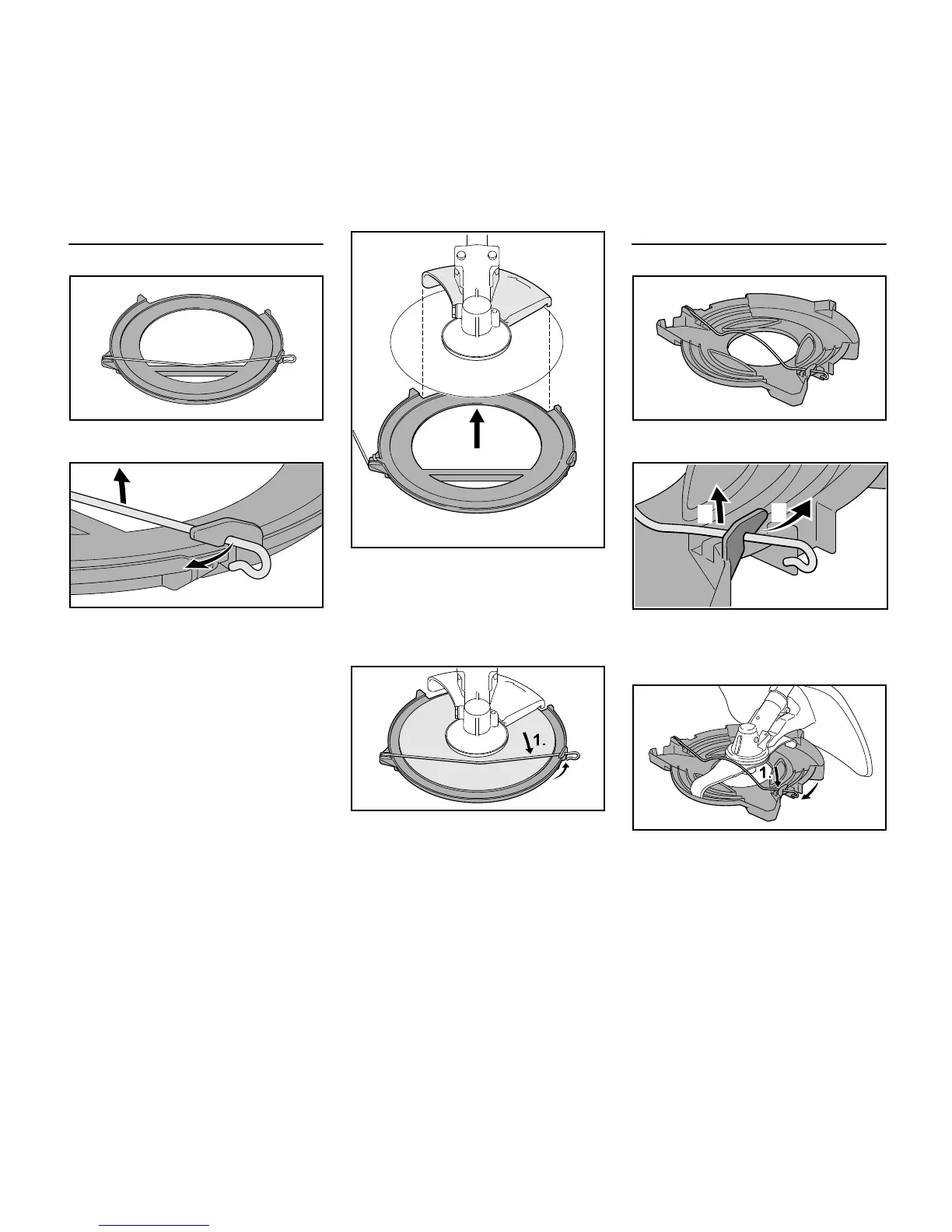 1.

1.