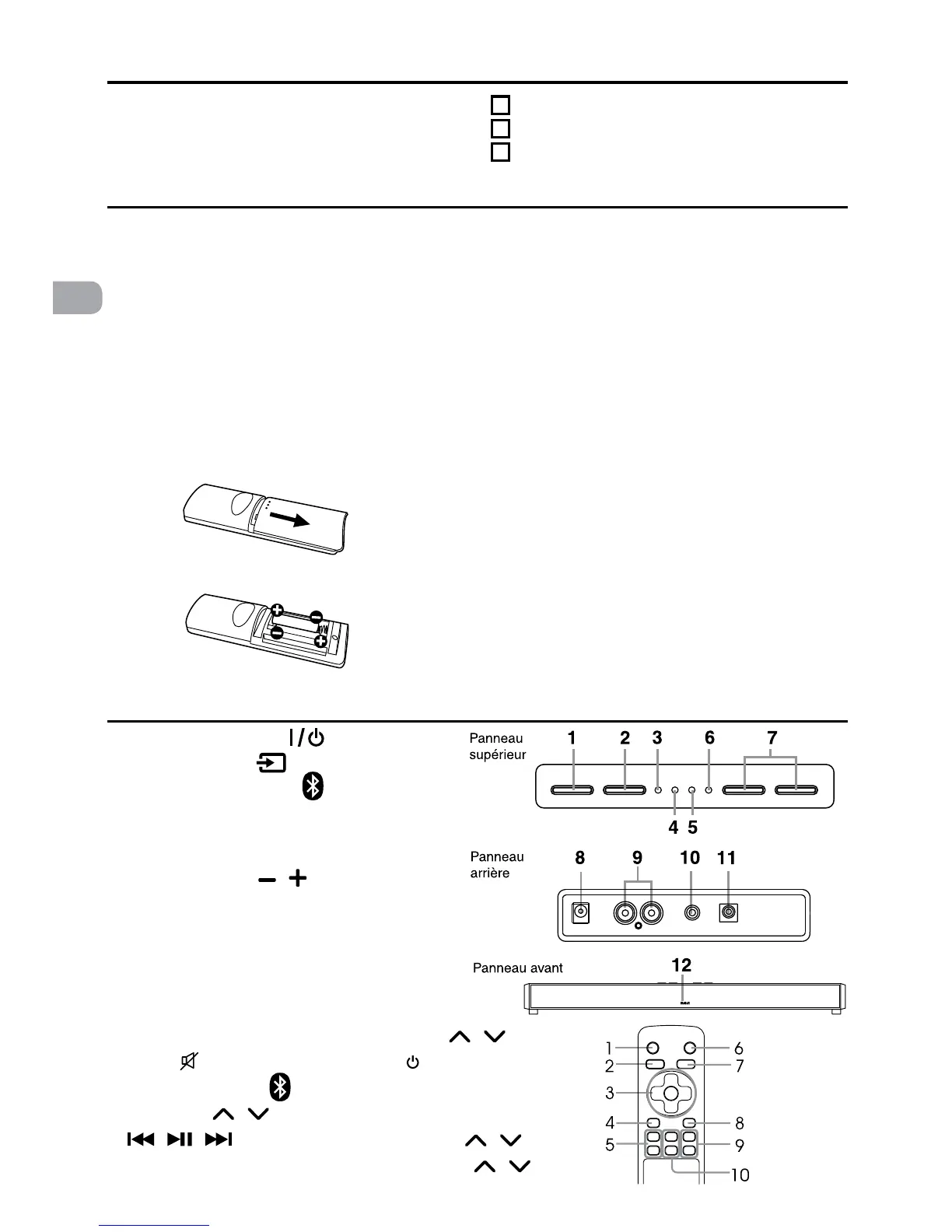 Panneau supérieur

1 2 3 6 7

4 5

Panneau arrière

8 9 10 11

Panneau avant

12

1 6
2 7
3
4 8
5 9
10