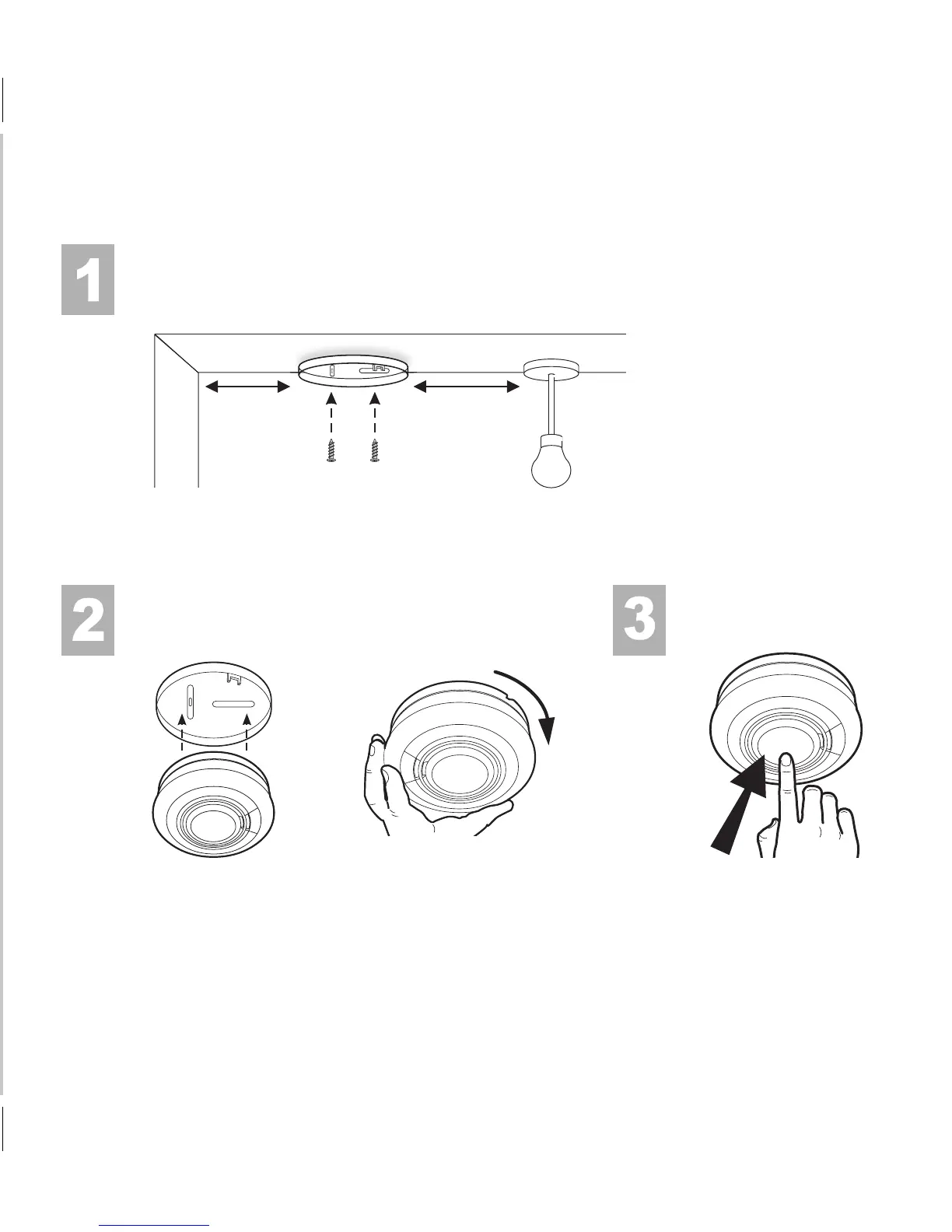 1

2

3