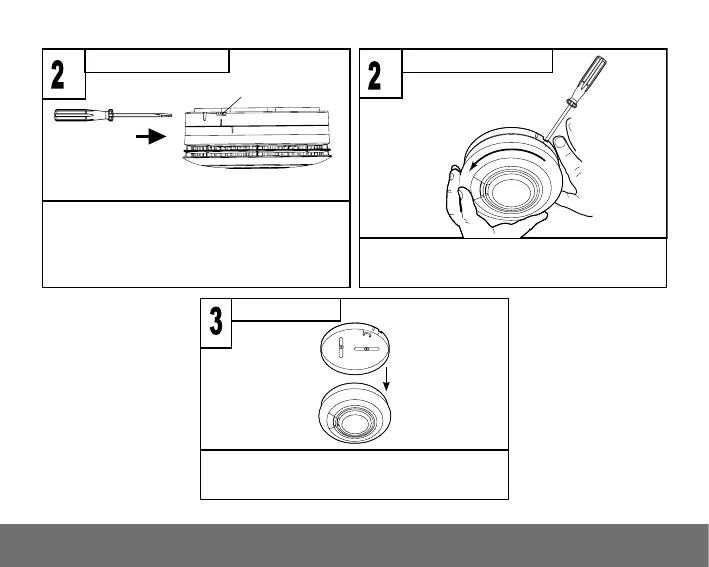 2

2

3