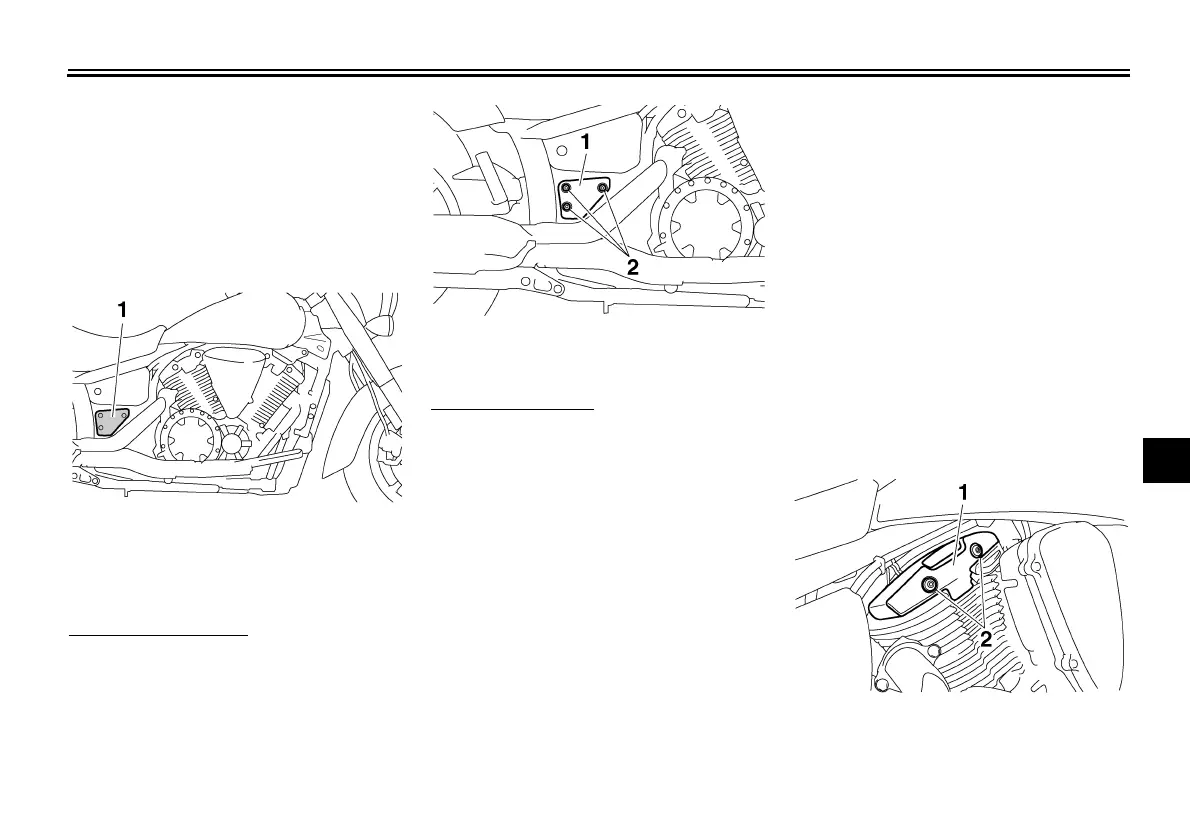 1

1

2

1

2