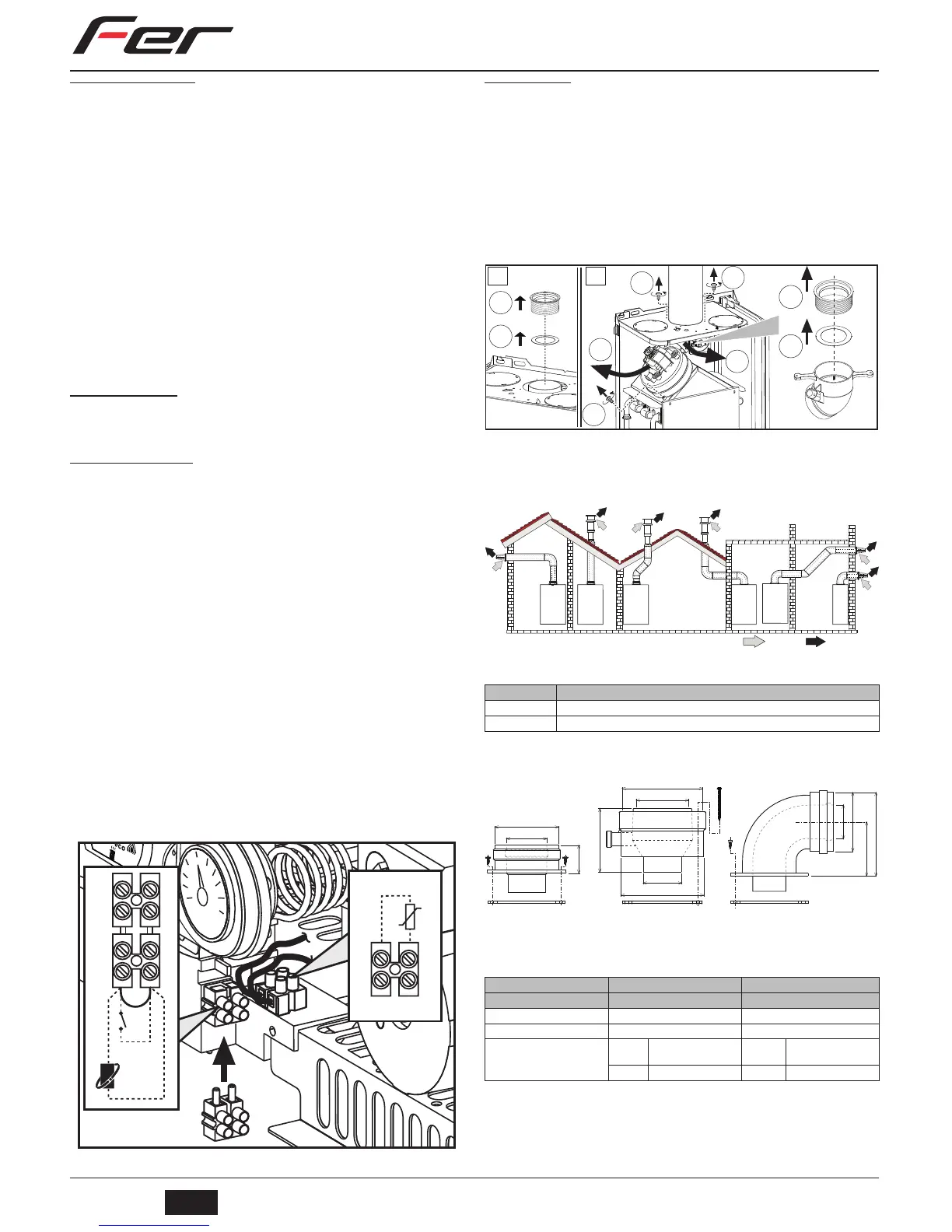 Fer