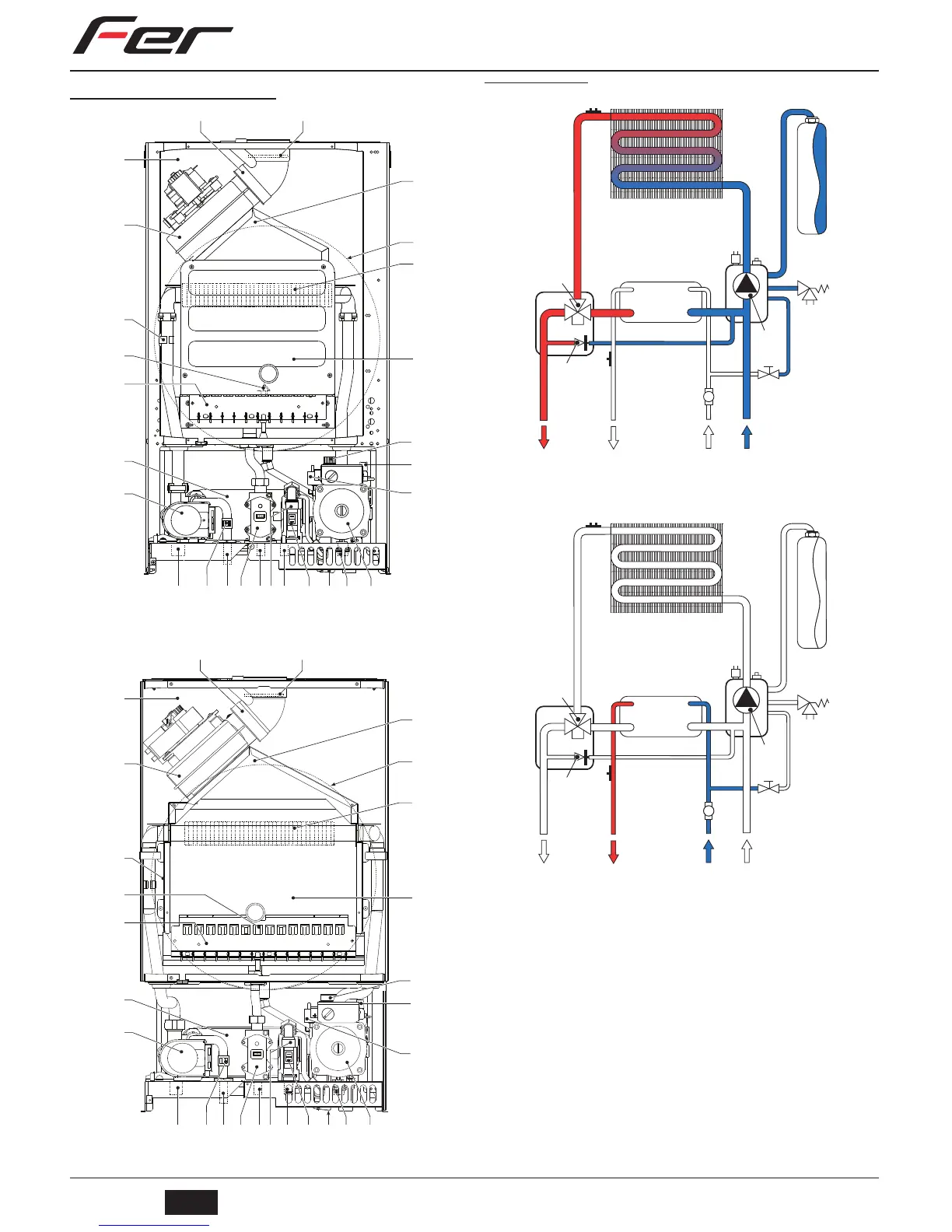 Fer