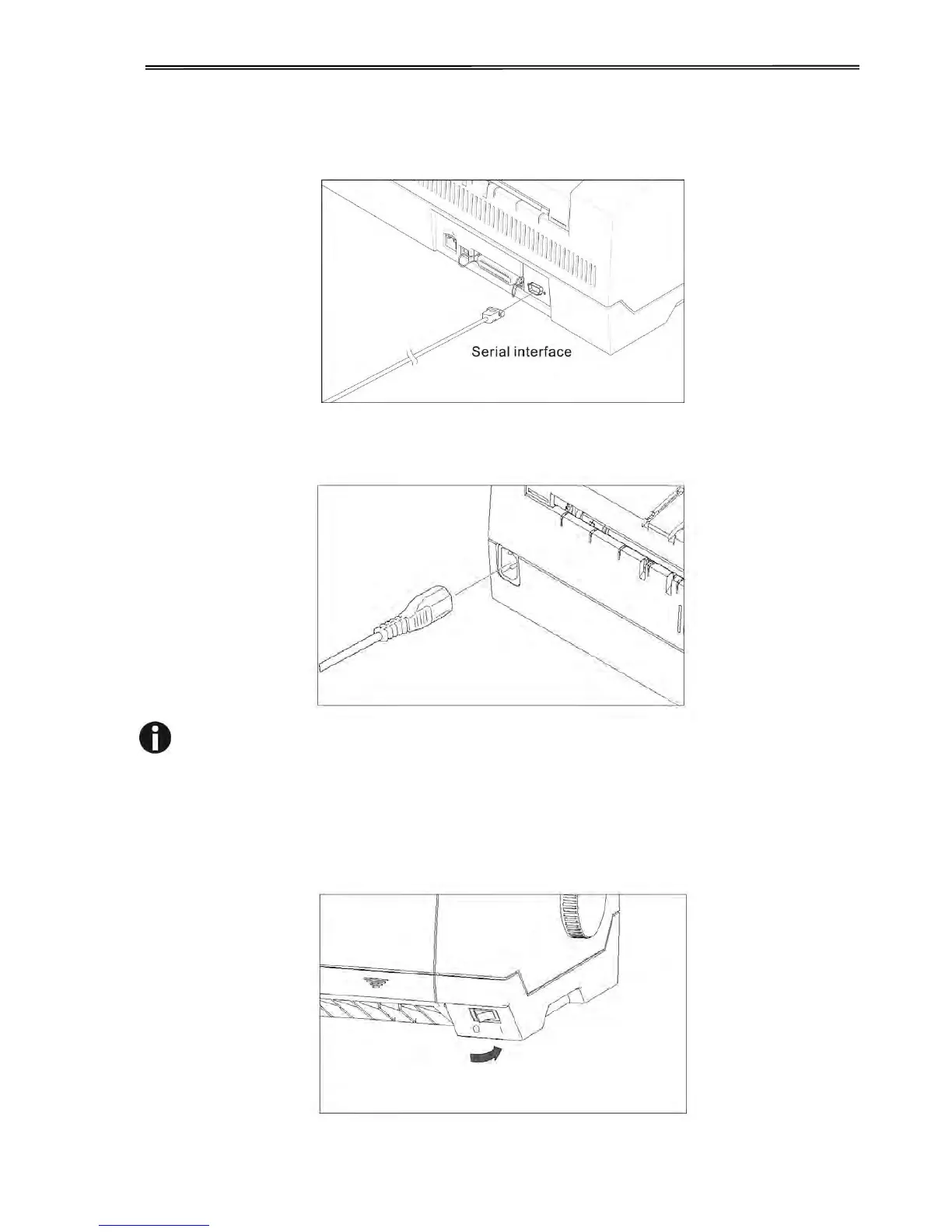 Serial interface