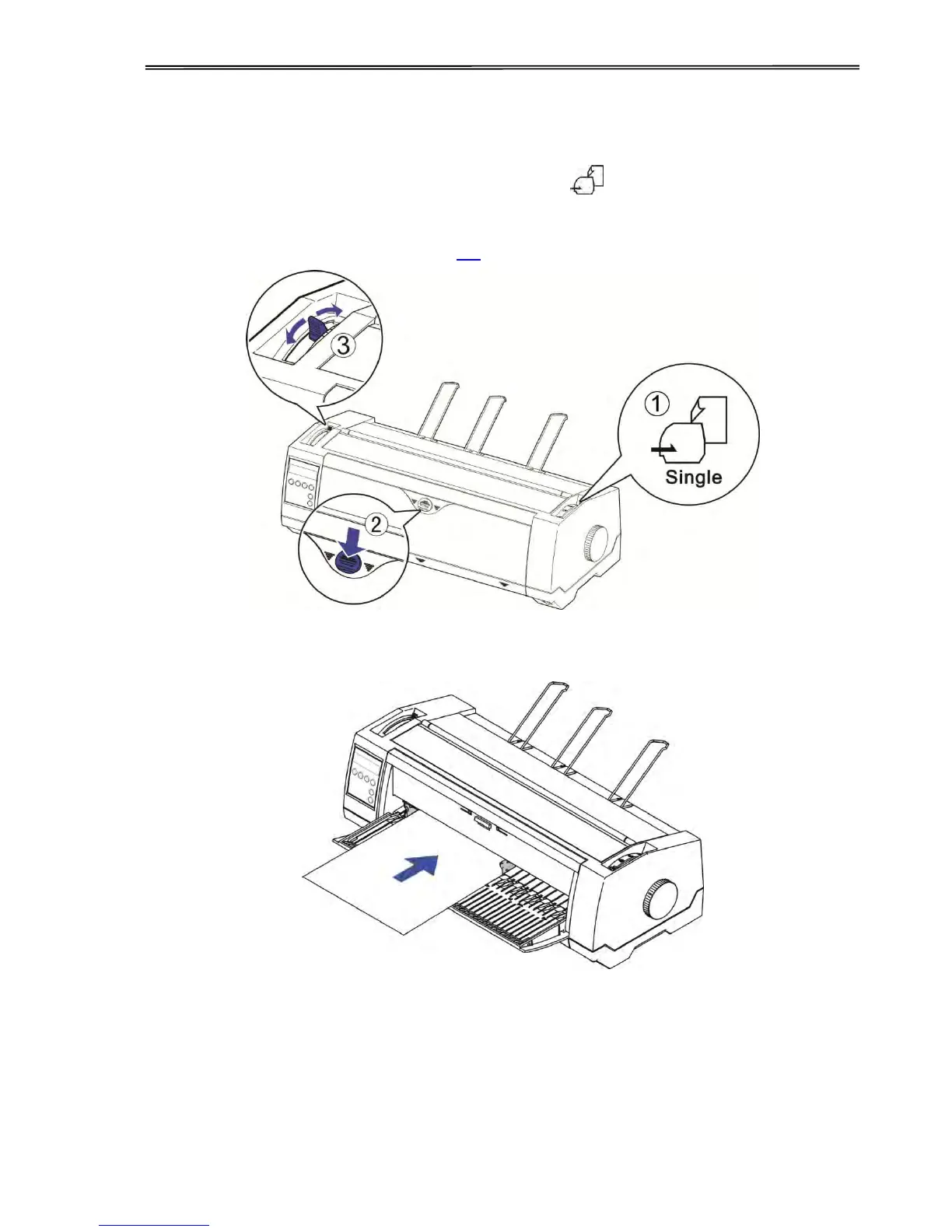 3

1

Single

2