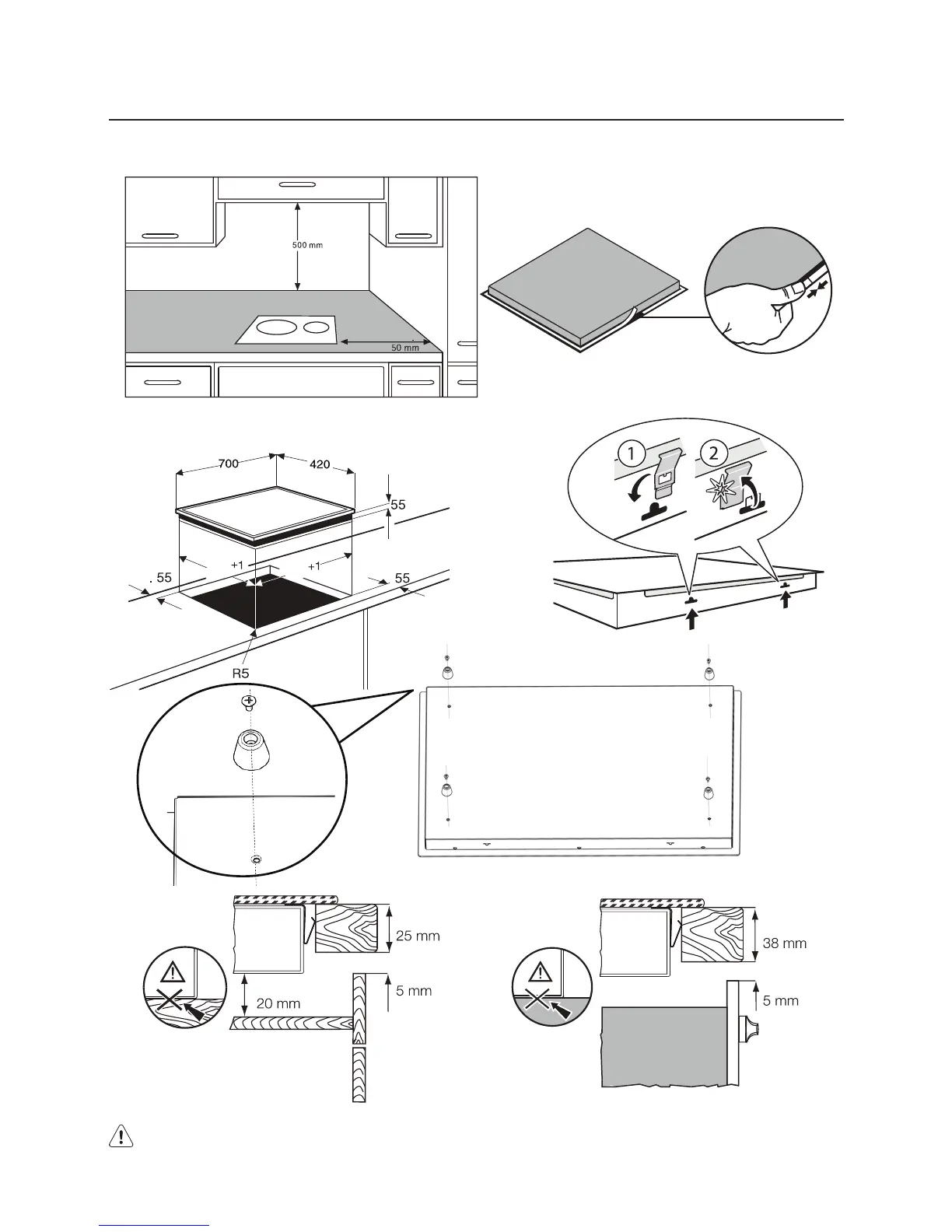 500 mm

50 mm

700

420

55

+1

+1

. 55

55

R5

1

2

25 mm

20 mm

5 mm

38 mm

5 mm