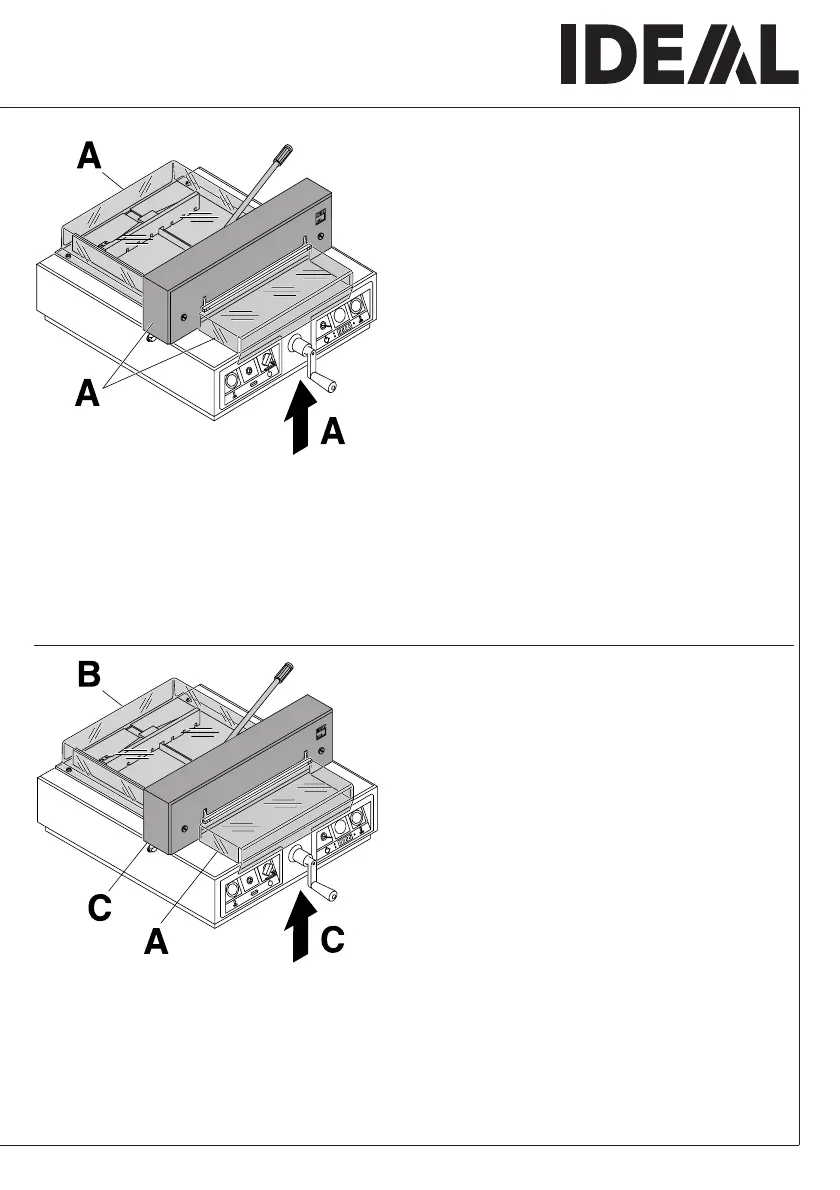 IDEAL

A

A

A

B

C

A

C