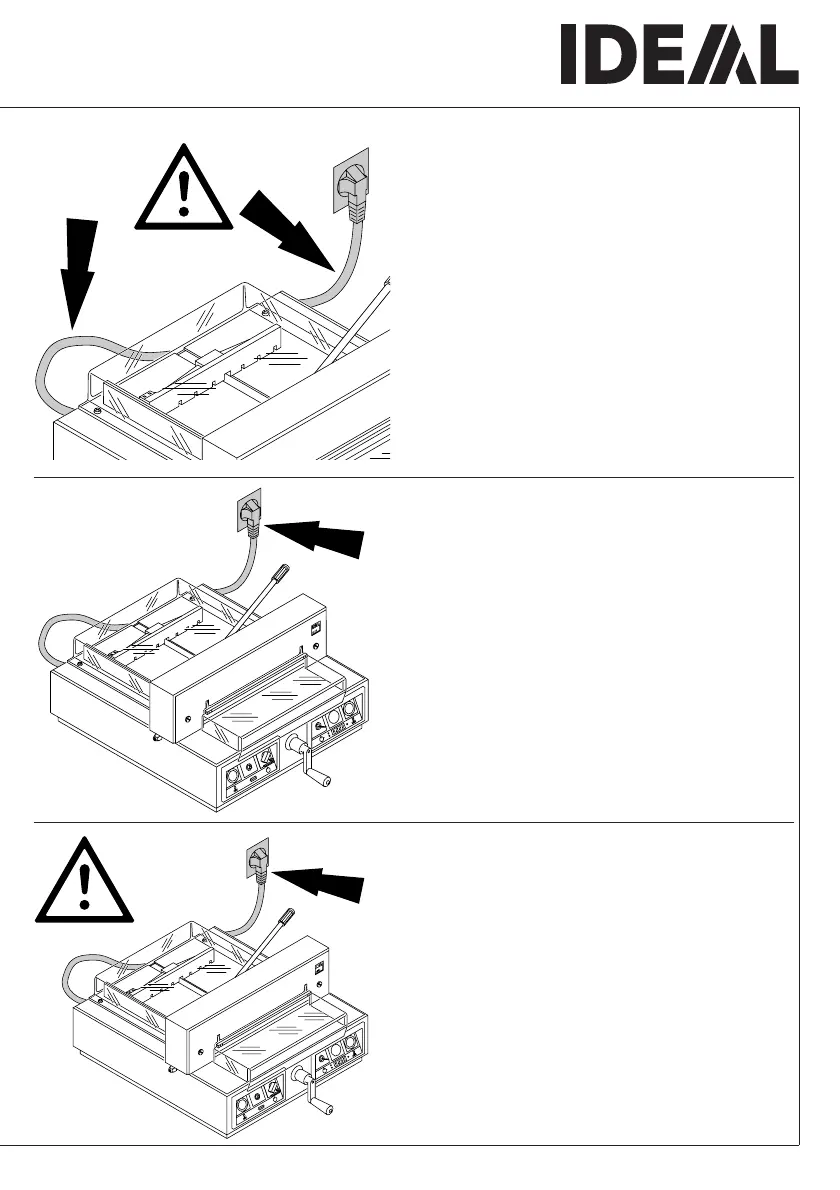 IDEAL