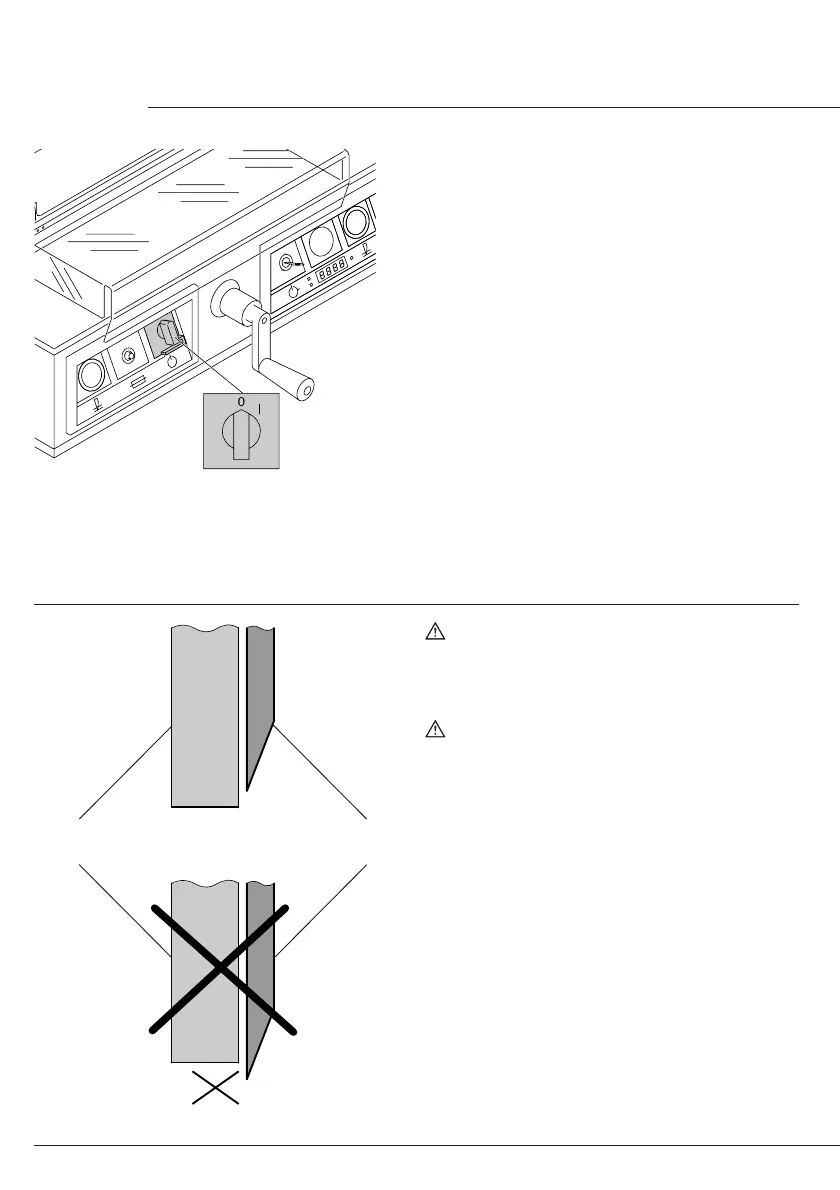 0 I